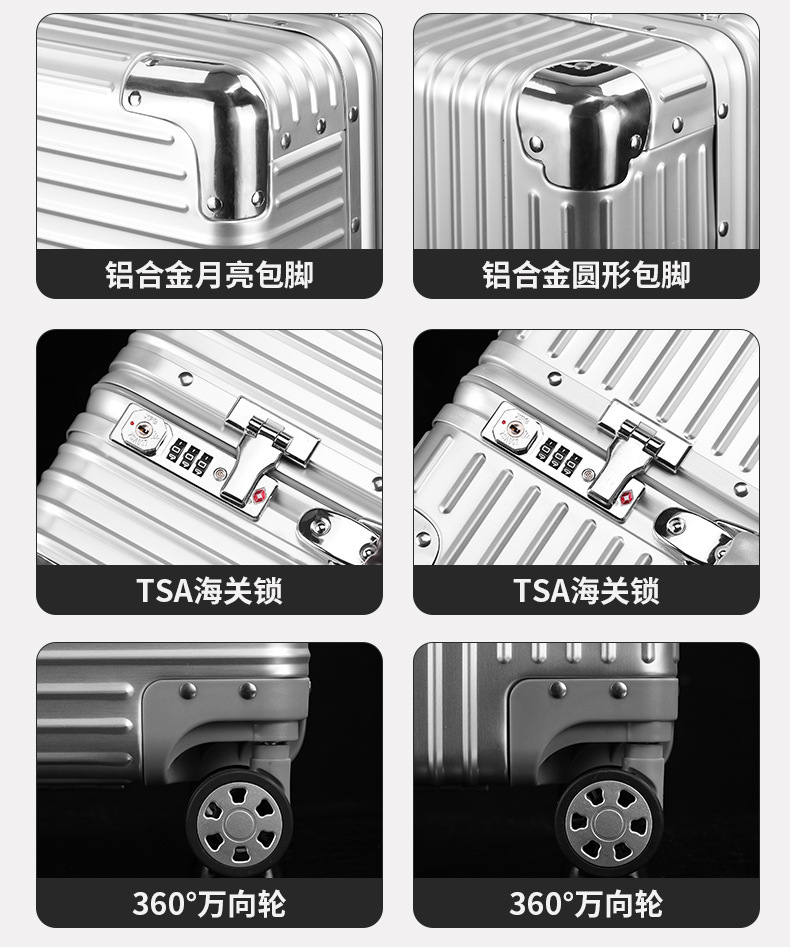 铝合金月亮包脚

铝合金圆形包脚

TSA海关锁

TSA海关锁

360°万向轮

360°万向轮