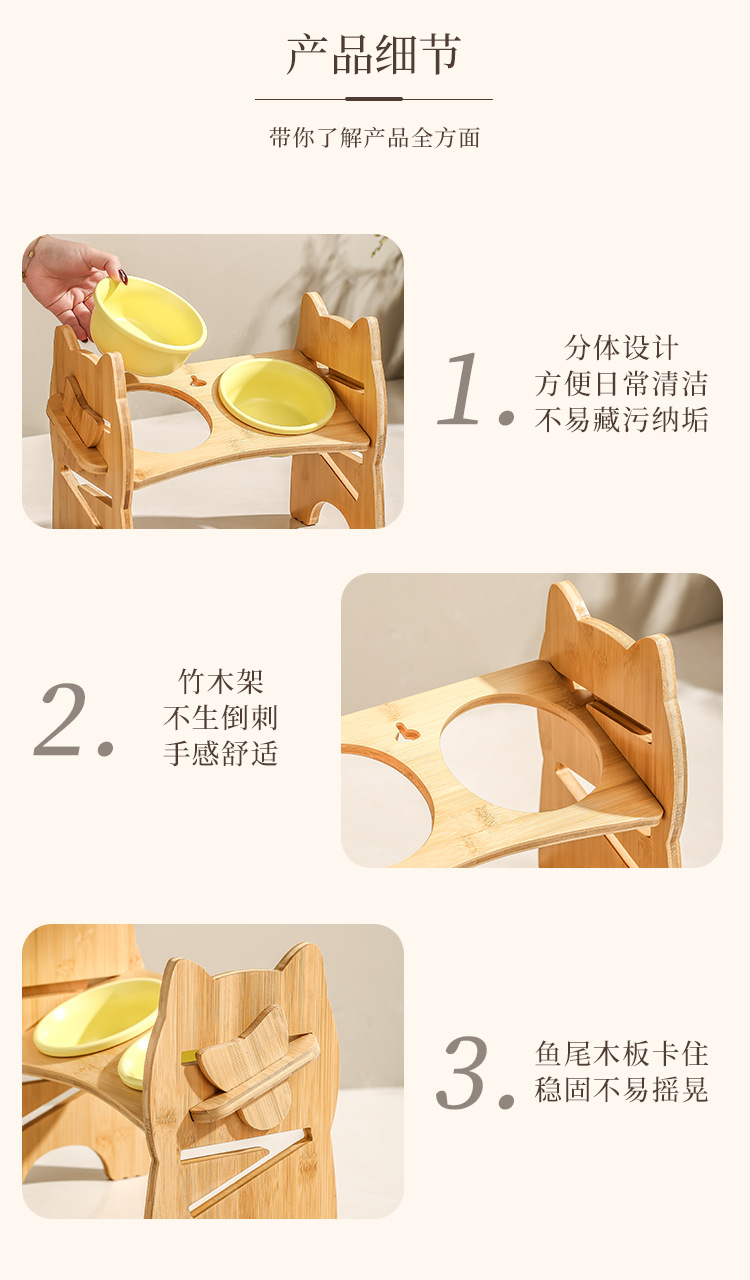 产品细节

带你了解产品全方面

1.
分体设计
方便日常清洁
不易藏污纳垢

2.
竹木架
不生倒刺
手感舒适

3.
鱼尾木板卡住
稳固不易摇晃