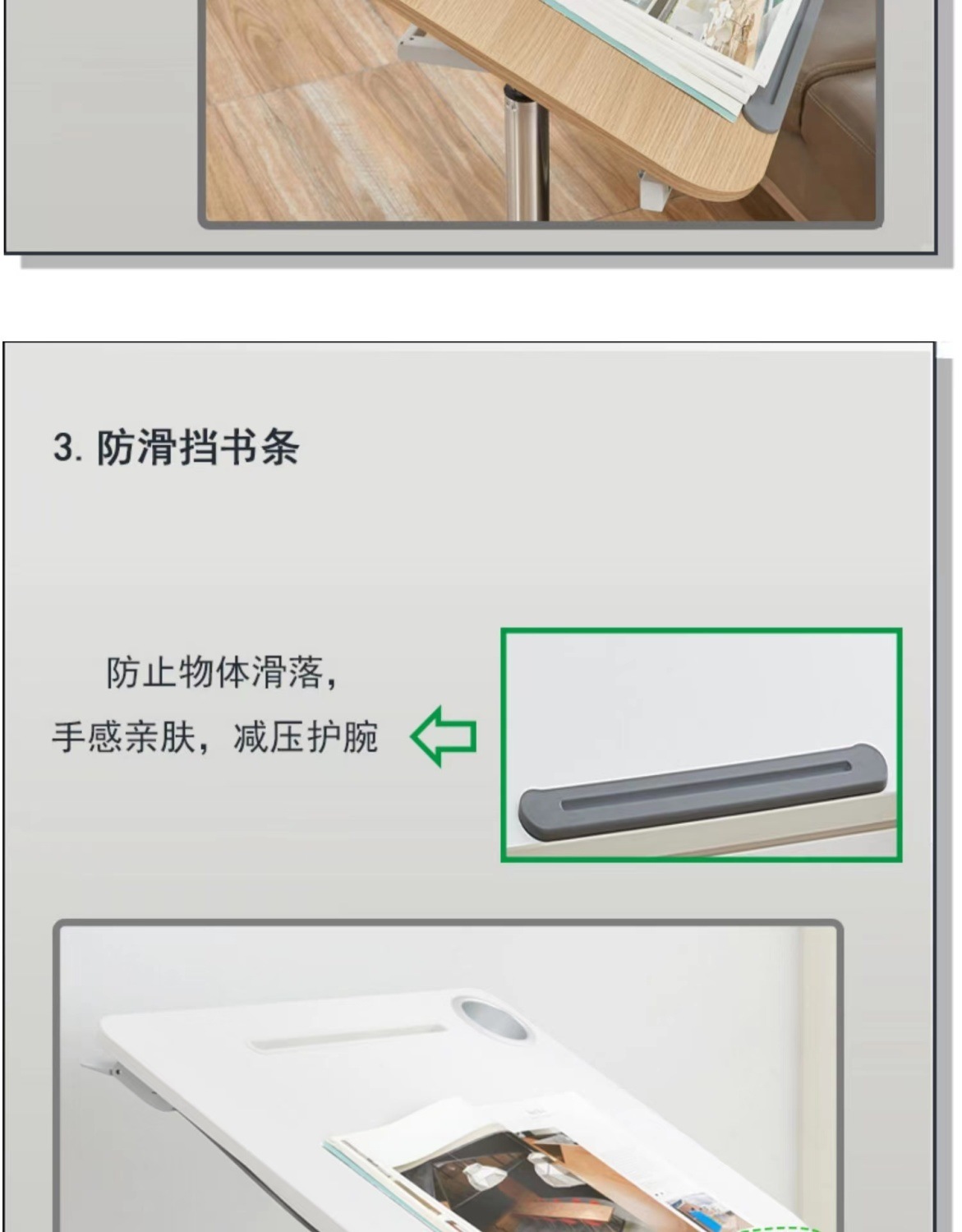 3. 防滑挡书条

防止物体滑落，
手感亲肤，减压护腕