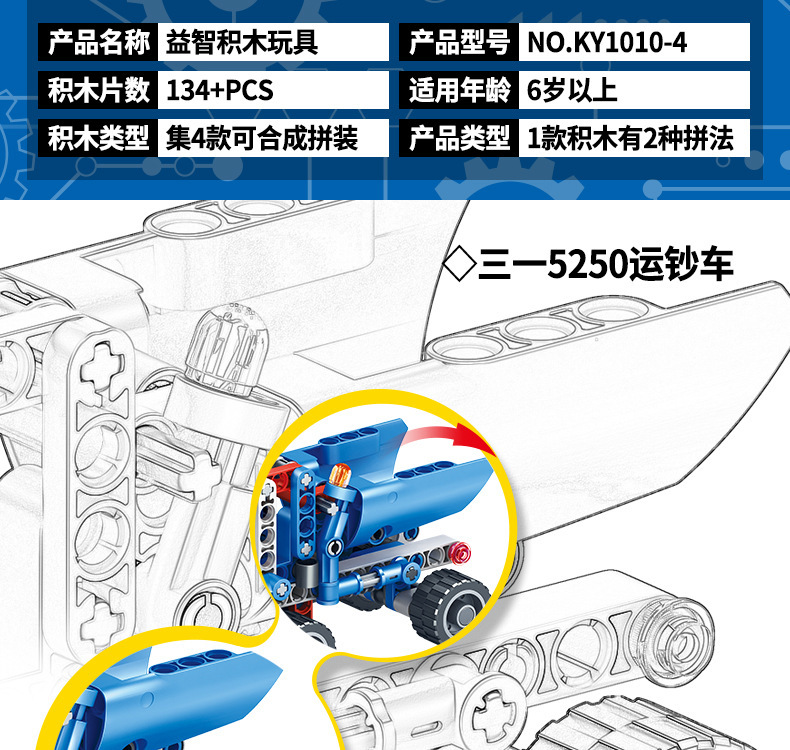 | 产品名称 | 益智积木玩具 | 产品型号 | NO.KY1010-4 |
|---|---|---|---|
| 积木片数 | 134+PCS | 适用年龄 | 6岁以上 |
| 积木类型 | 集4款可合成拼装 | 产品类型 | 1款积木有2种拼法 |

◇三一5250运钞车