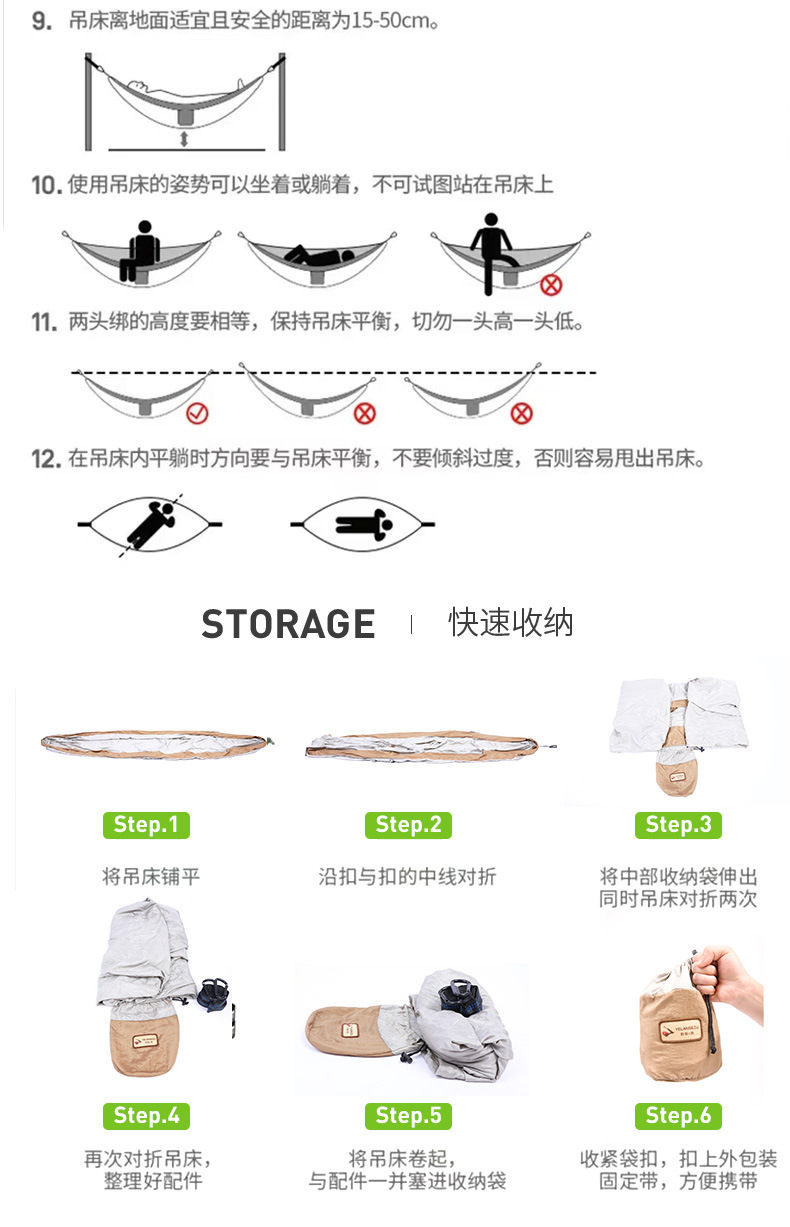 9. 吊床离地面适宜且安全的距离为15-50cm。

10. 使用吊床的姿势可以坐着或躺着，不可试图站在吊床上

11. 两头绑的高度要相等，保持吊床平衡，切勿一头高一头低。

12. 在吊床内平躺时方向要与吊床平衡，不要倾斜过度，否则容易甩出吊床。

STORAGE | 快速收纳

Step.1
将吊床铺平

Step.2
沿扣与扣的中线对折

Step.3
将中部收纳袋伸出
同时吊床对折两次

Step.4
再次对折吊床，
整理好配件

Step.5
将吊床卷起，
与配件一并塞进收纳袋

Step.6
收紧袋扣，扣上外包装
固定带，方便携带