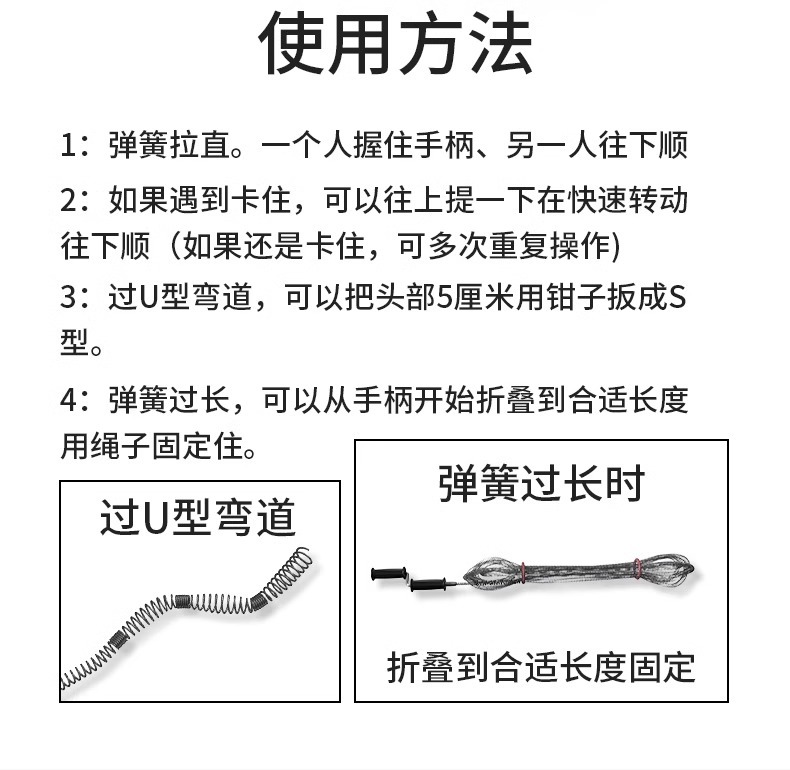 使用方法

1：弹簧拉直。一个人握住手柄、另一人往下顺

2：如果遇到卡住，可以往上提一下在快速转动往下顺（如果还是卡住，可多次重复操作)

3：过U型弯道，可以把头部5厘米用钳子扳成S型。

4：弹簧过长，可以从手柄开始折叠到合适长度用绳子固定住。

过U型弯道

弹簧过长时

折叠到合适长度固定