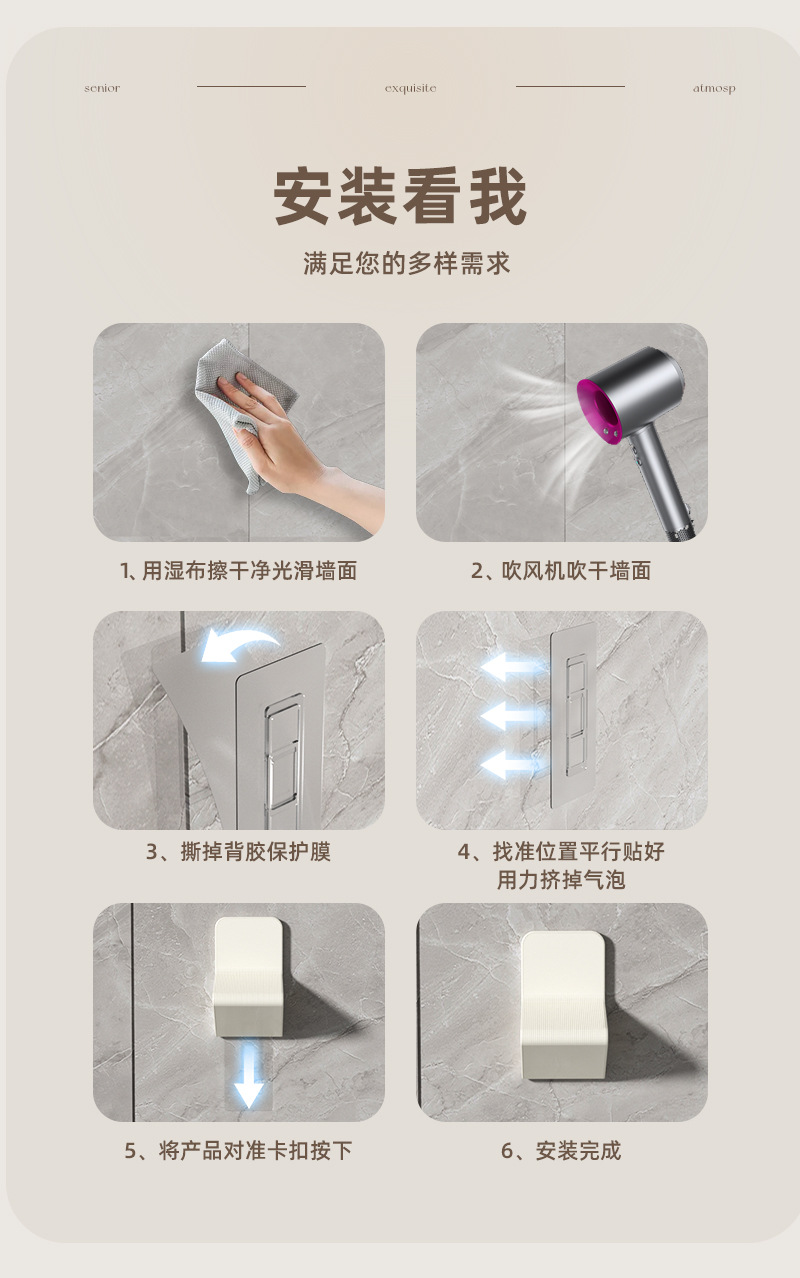 senior exquisite atmosp

安装看我

满足您的多样需求

1、用湿布擦干净光滑墙面

2、吹风机吹干墙面

3、撕掉背胶保护膜

4、找准位置平行贴好
用力挤掉气泡

5、将产品对准卡扣按下

6、安装完成