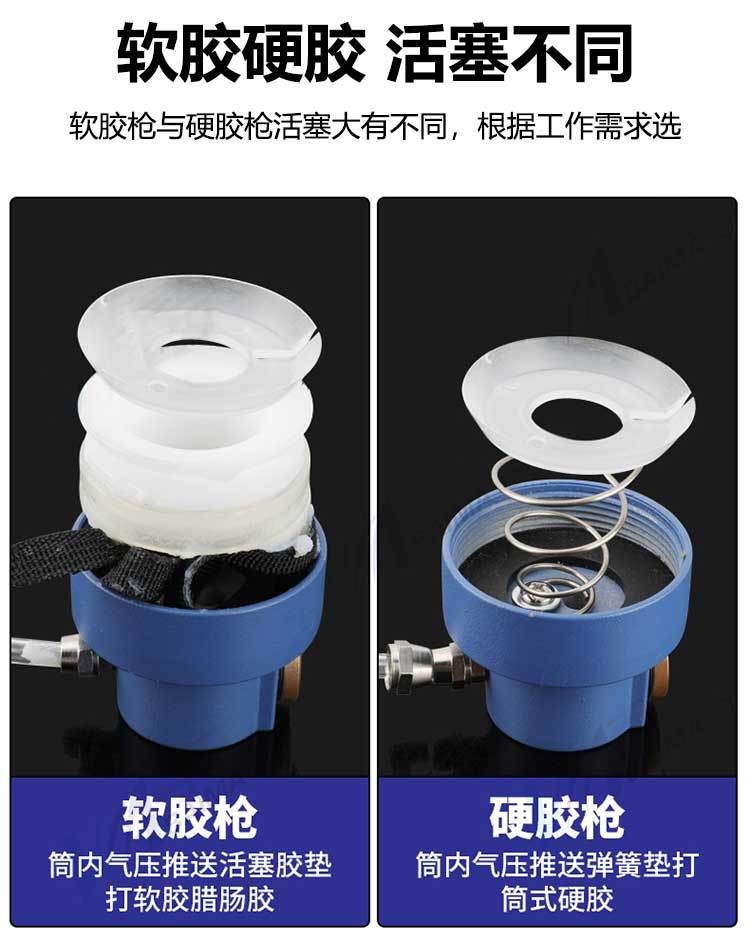 软胶硬胶 活塞不同

软胶枪与硬胶枪活塞大有不同，根据工作需求选

软胶枪
筒内气压推送活塞胶垫打软胶腊肠胶

硬胶枪
筒内气压推送弹簧垫打筒式硬胶