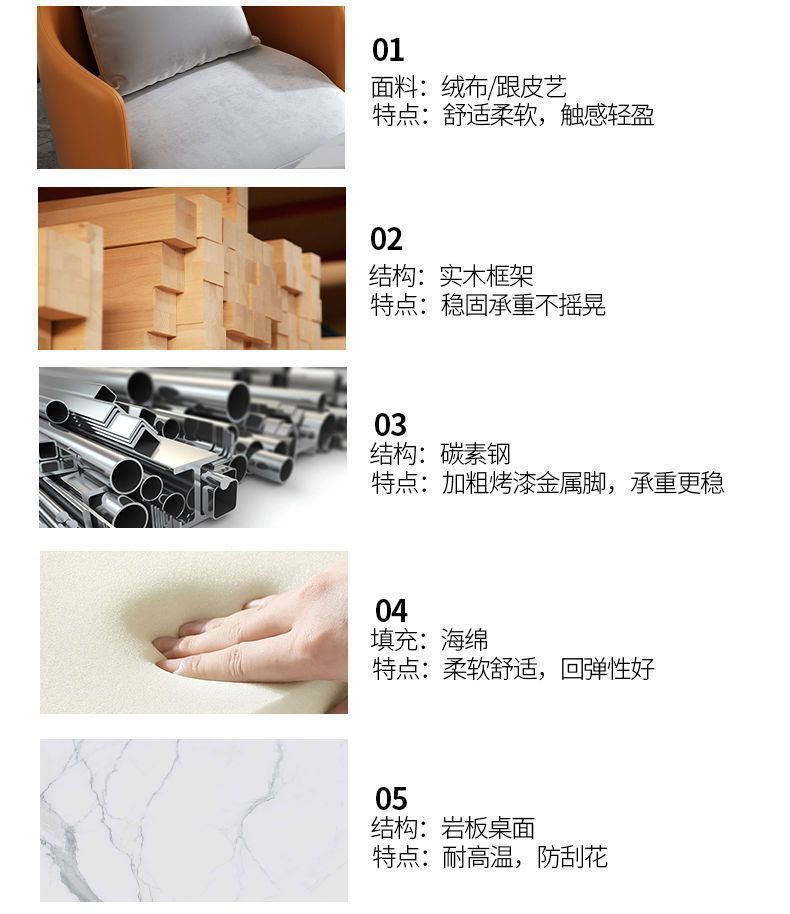 01
面料：绒布/跟皮艺
特点：舒适柔软，触感轻盈

02
结构：实木框架
特点：稳固承重不摇晃

03
结构：碳素钢
特点：加粗烤漆金属脚，承重更稳

04
填充：海绵
特点：柔软舒适，回弹性好

05
结构：岩板桌面
特点：耐高温，防刮花