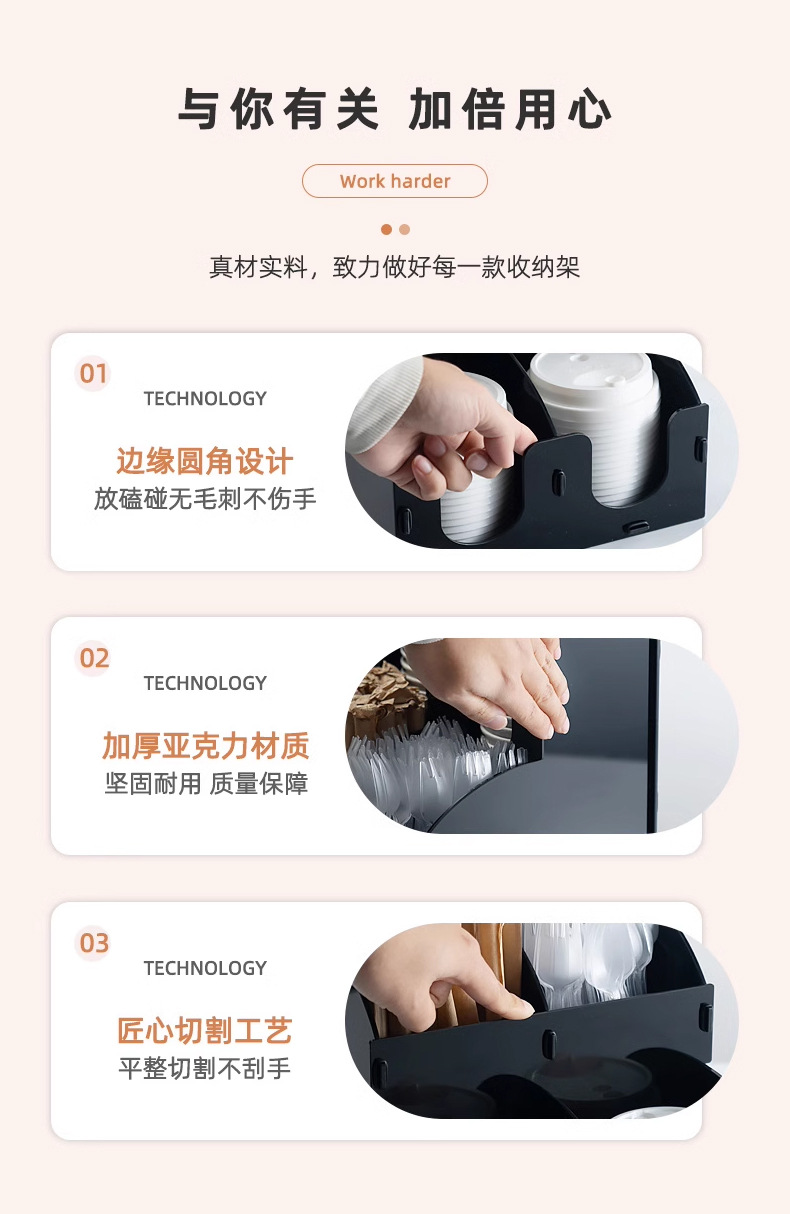 与你有关 加倍用心

Work harder

真材实料，致力做好每一款收纳架

01
TECHNOLOGY
边缘圆角设计
放磕碰无毛刺不伤手

02
TECHNOLOGY
加厚亚克力材质
坚固耐用 质量保障

03
TECHNOLOGY
匠心切割工艺
平整切割不刮手