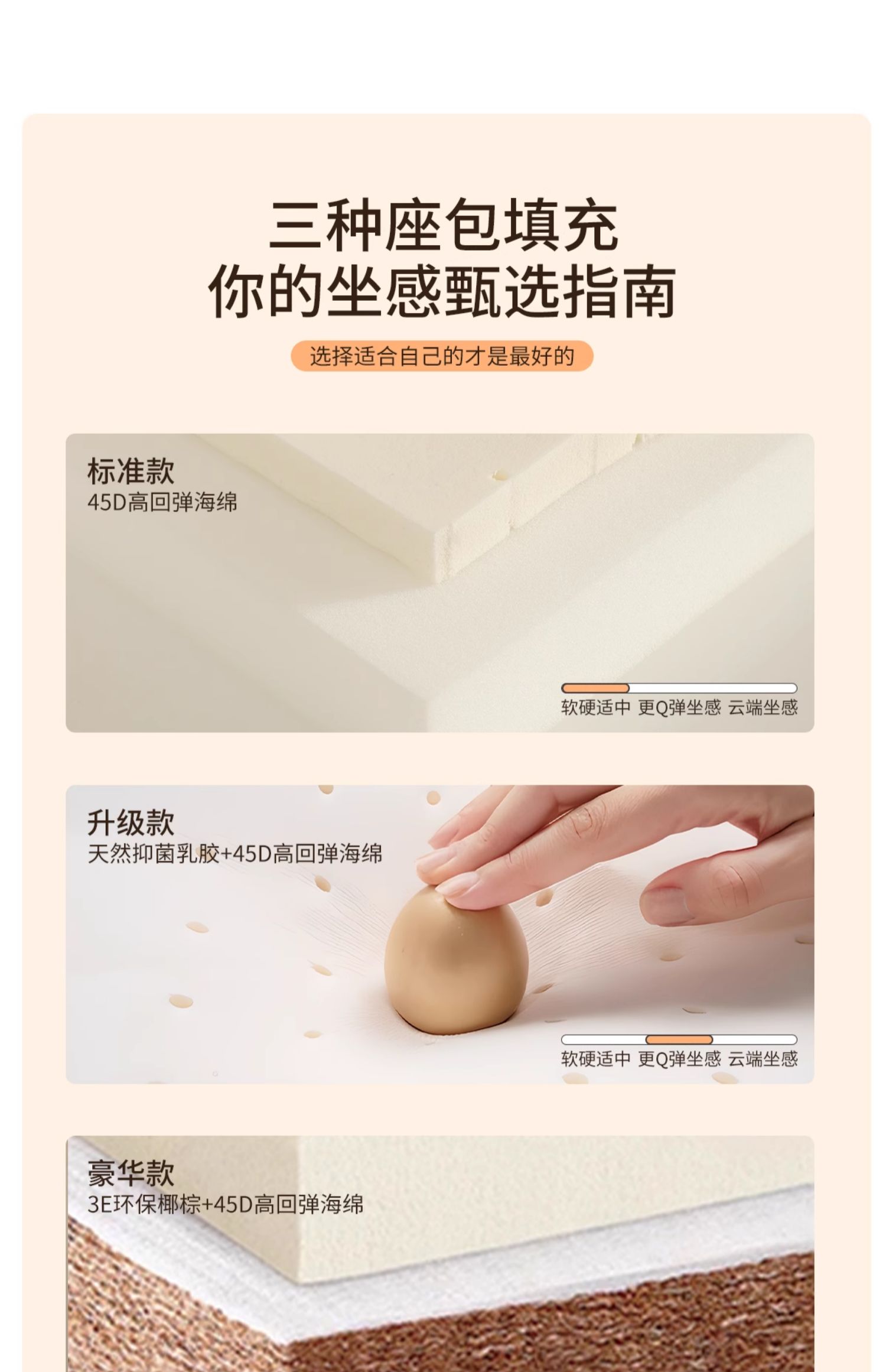 三种座包填充
你的坐感甄选指南

选择适合自己的才是最好的

标准款
45D高回弹海绵

软硬适中 更Q弹坐感 云端坐感

升级款
天然抑菌乳胶+45D高回弹海绵

软硬适中 更Q弹坐感 云端坐感

豪华款
3E环保椰棕+45D高回弹海绵