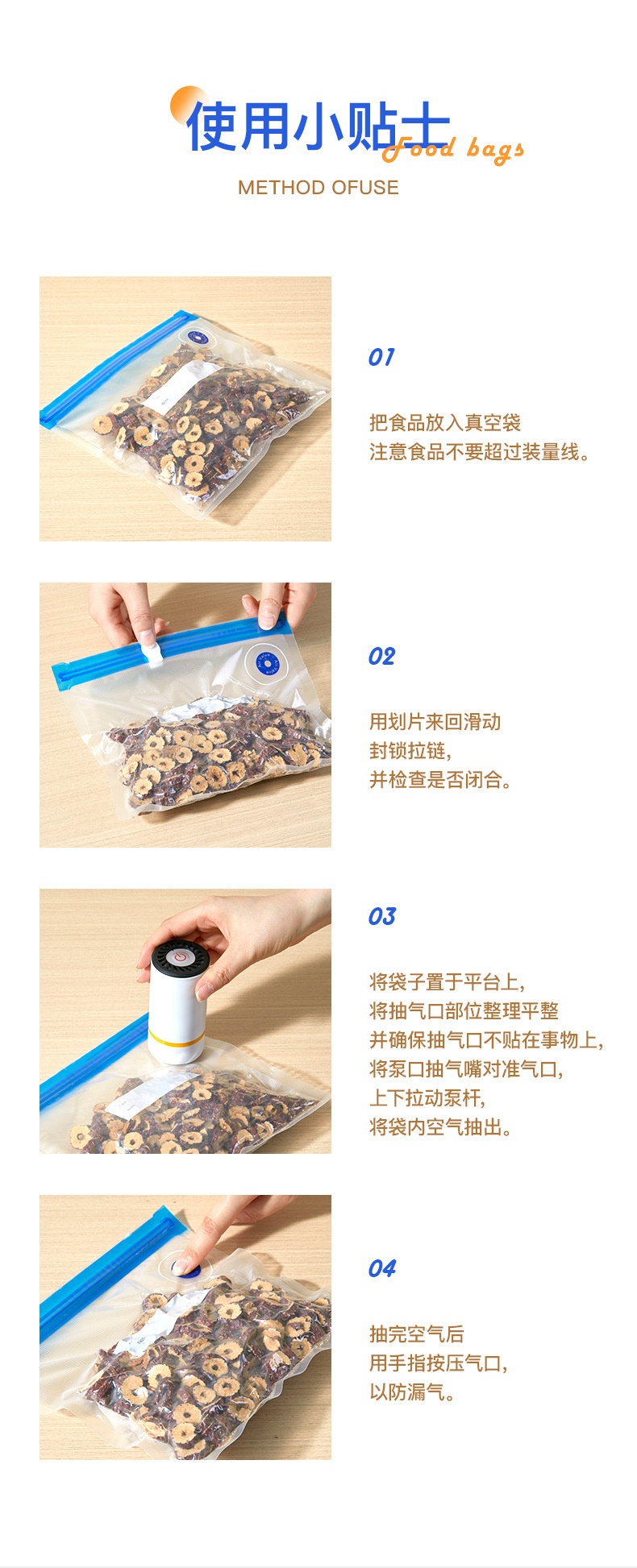 使用小贴士 food bags
METHOD OFUSE

01

把食品放入真空袋
注意食品不要超过装量线。

02

用划片来回滑动
封锁拉链,
并检查是否闭合。

03

将袋子置于平台上,
将抽气口部位整理平整
并确保抽气口不贴在事物上,
将泵口抽气嘴对准气口,
上下拉动泵杆,
将袋内空气抽出。

04

抽完空气后
用手指按压气口,
以防漏气。