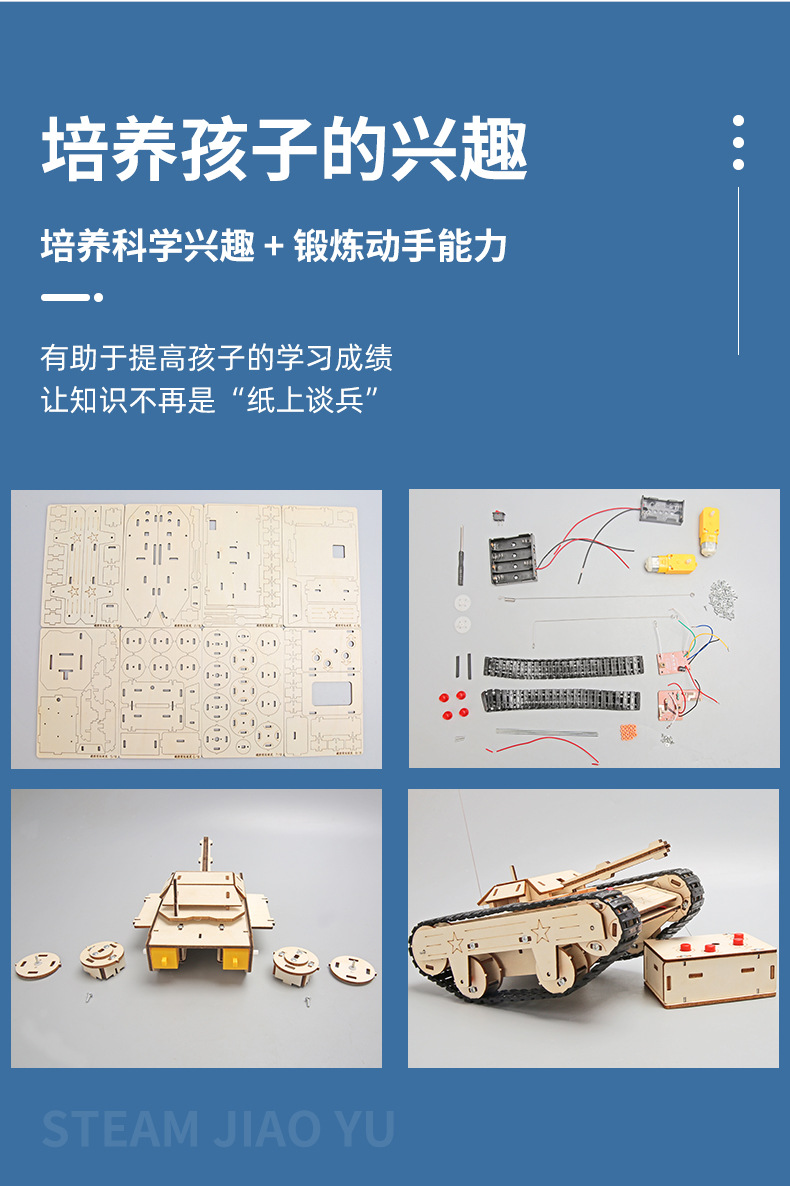 培养孩子的兴趣

培养科学兴趣 + 锻炼动手能力

有助于提高孩子的学习成绩
让知识不再是“纸上谈兵”

STEAM JIAO YU