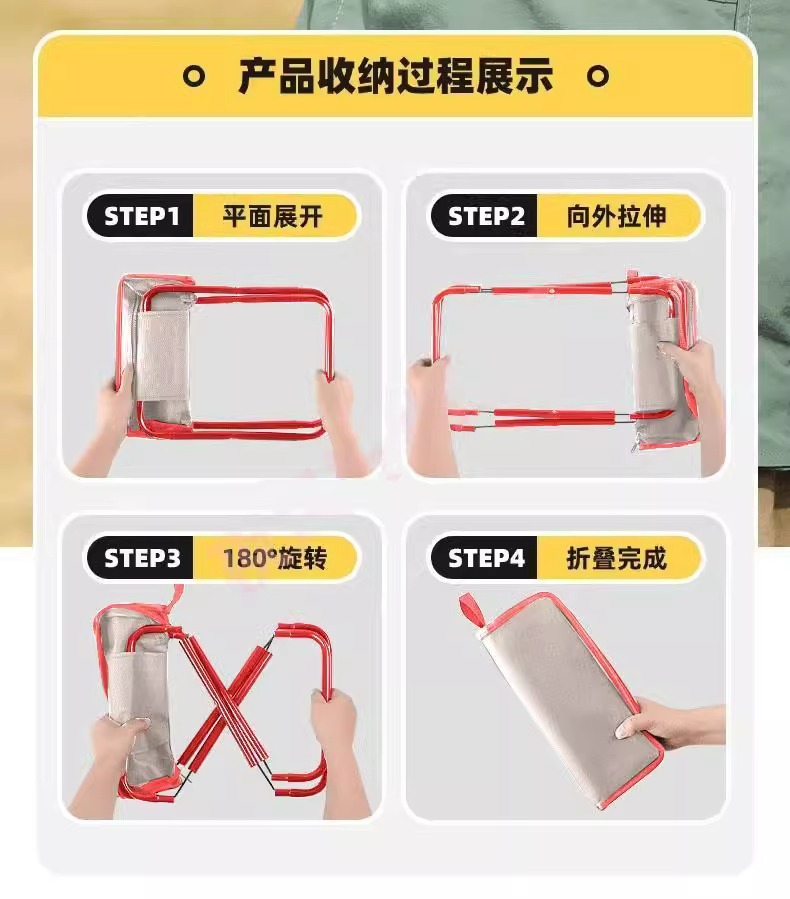 产品收纳过程展示

STEP1 平面展开

STEP2 向外拉伸

STEP3 180°旋转

STEP4 折叠完成