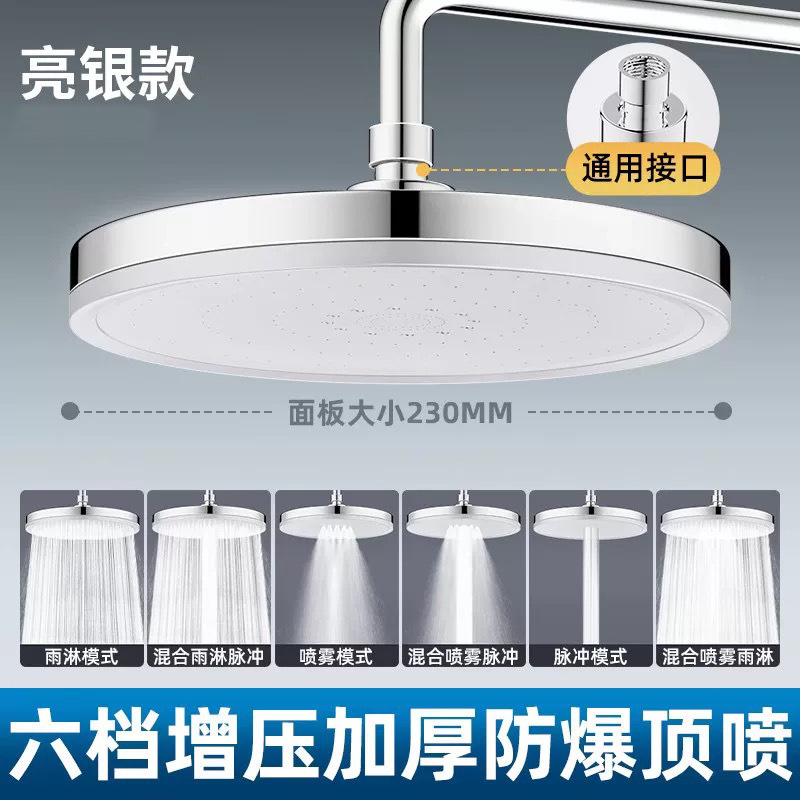 亮银款

通用接口

面板大小230MM

雨淋模式

混合雨淋脉冲

喷雾模式

混合喷雾脉冲

脉冲模式

混合喷雾雨淋

六档增压加厚防爆顶喷