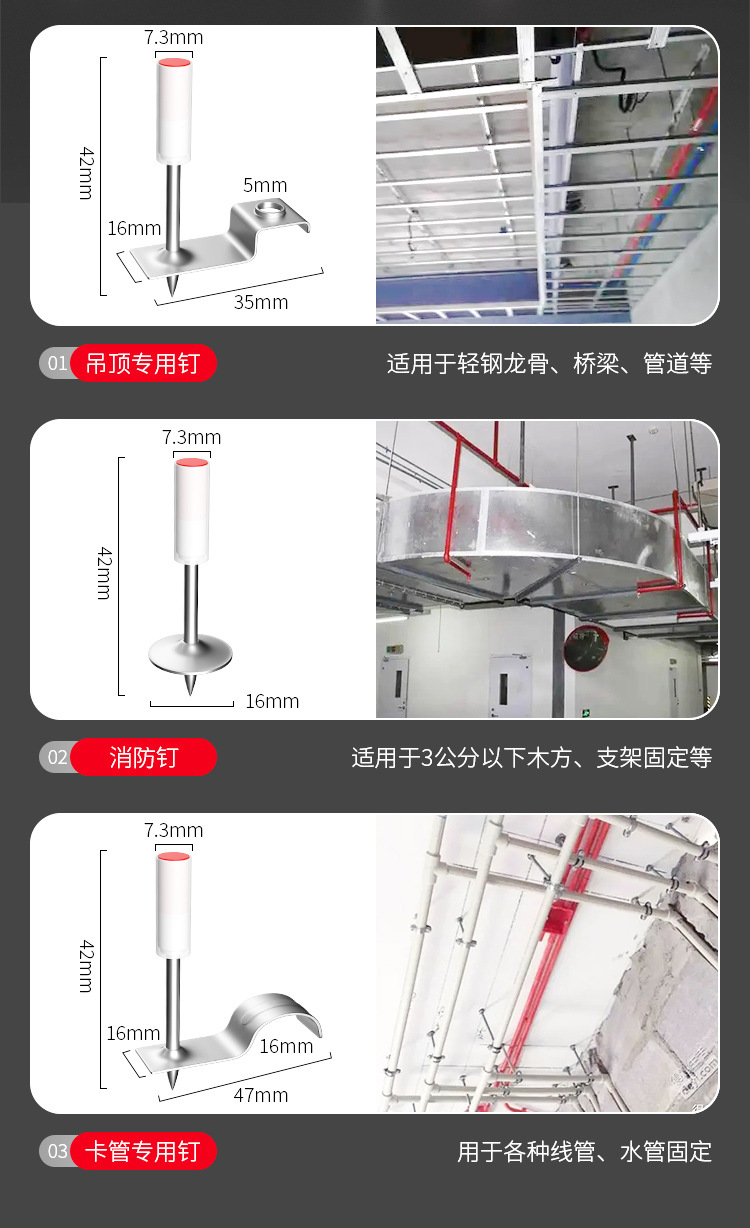 7.3mm
42mm
5mm
16mm
35mm

01 吊顶专用钉
适用于轻钢龙骨、桥梁、管道等

7.3mm
42mm
16mm

02 消防钉
适用于3公分以下木方、支架固定等

7.3mm
42mm
16mm
16mm
47mm

03 卡管专用钉
用于各种线管、水管固定