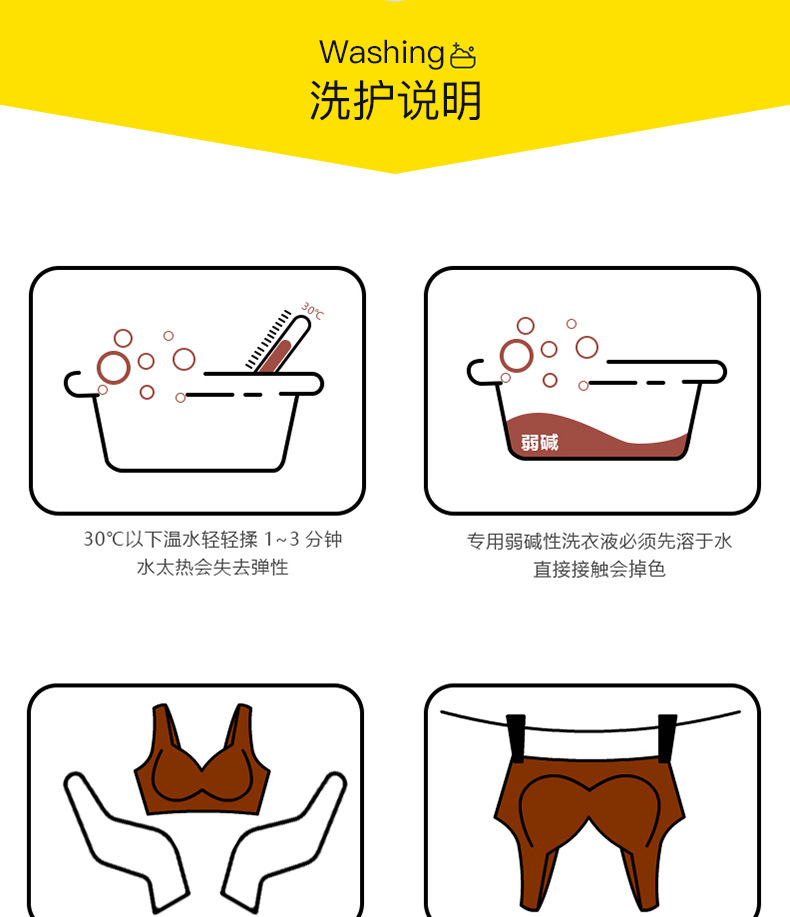 Washing
洗护说明

30℃

30℃以下温水轻轻揉 1~3 分钟
水太热会失去弹性

弱碱

专用弱碱性洗衣液必须先溶于水
直接接触会掉色