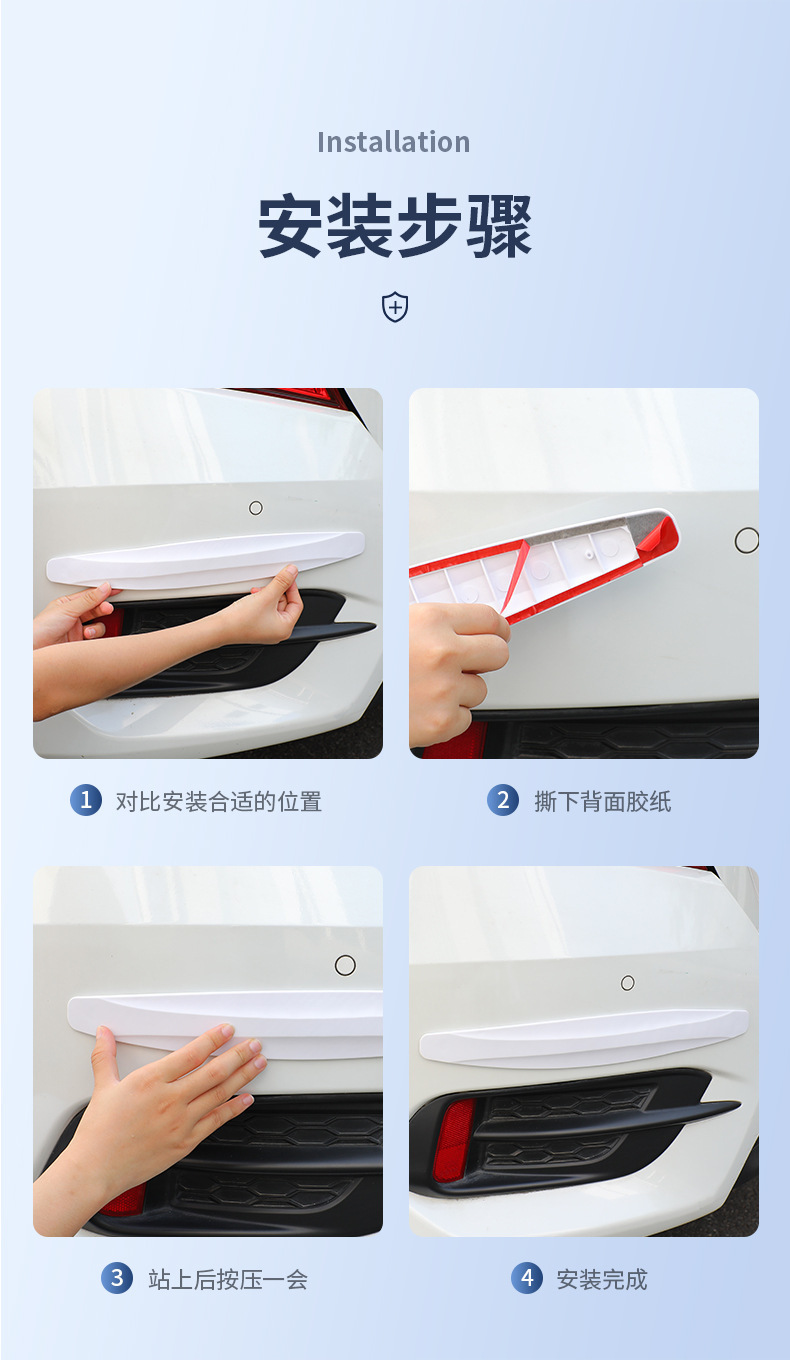 Installation

安装步骤

1 对比安装合适的位置

2 撕下背面胶纸

3 站上后按压一会

4 安装完成