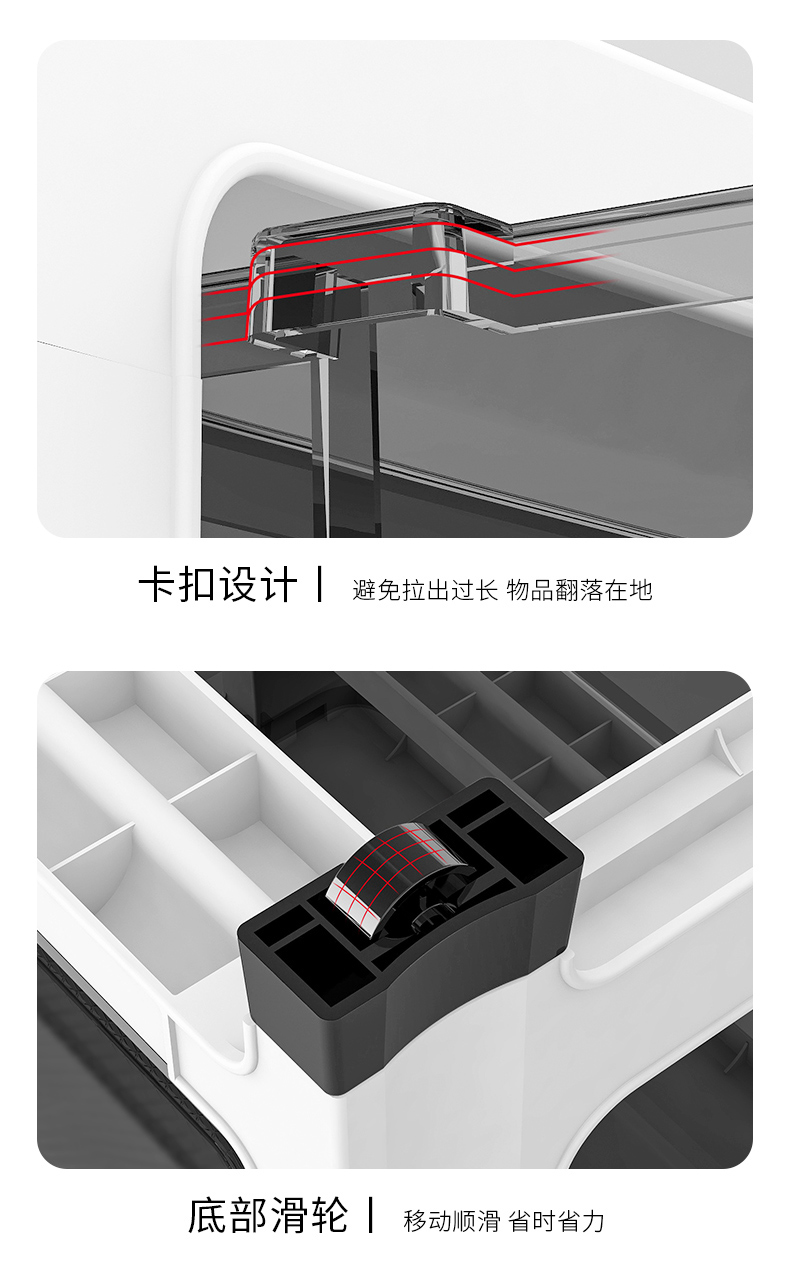 卡扣设计 | 避免拉出过长 物品翻落在地

底部滑轮 | 移动顺滑 省时省力