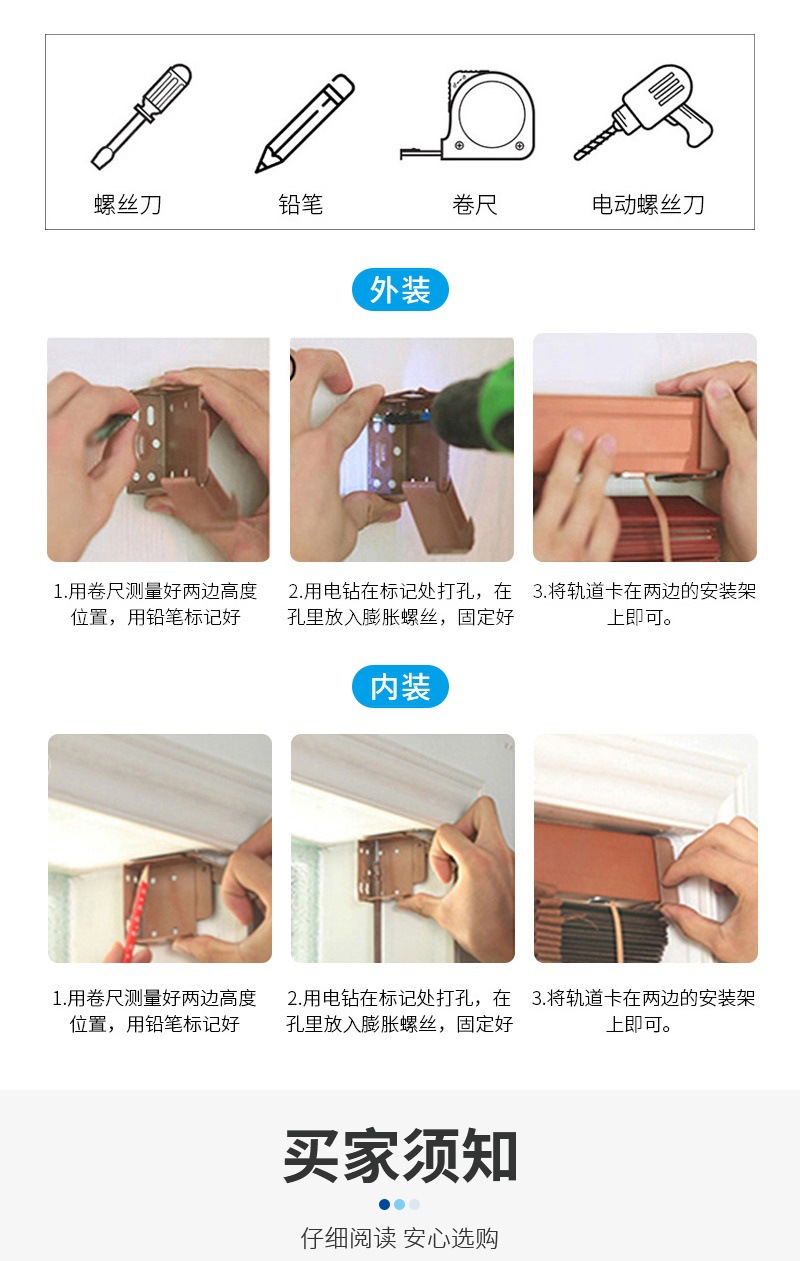 螺丝刀 铅笔 卷尺 电动螺丝刀

外装

1.用卷尺测量好两边高度位置，用铅笔标记好

2.用电钻在标记处打孔，在孔里放入膨胀螺丝，固定好

3.将轨道卡在两边的安装架上即可。

内装

1.用卷尺测量好两边高度位置，用铅笔标记好

2.用电钻在标记处打孔，在孔里放入膨胀螺丝，固定好

3.将轨道卡在两边的安装架上即可。

买家须知

仔细阅读 安心选购