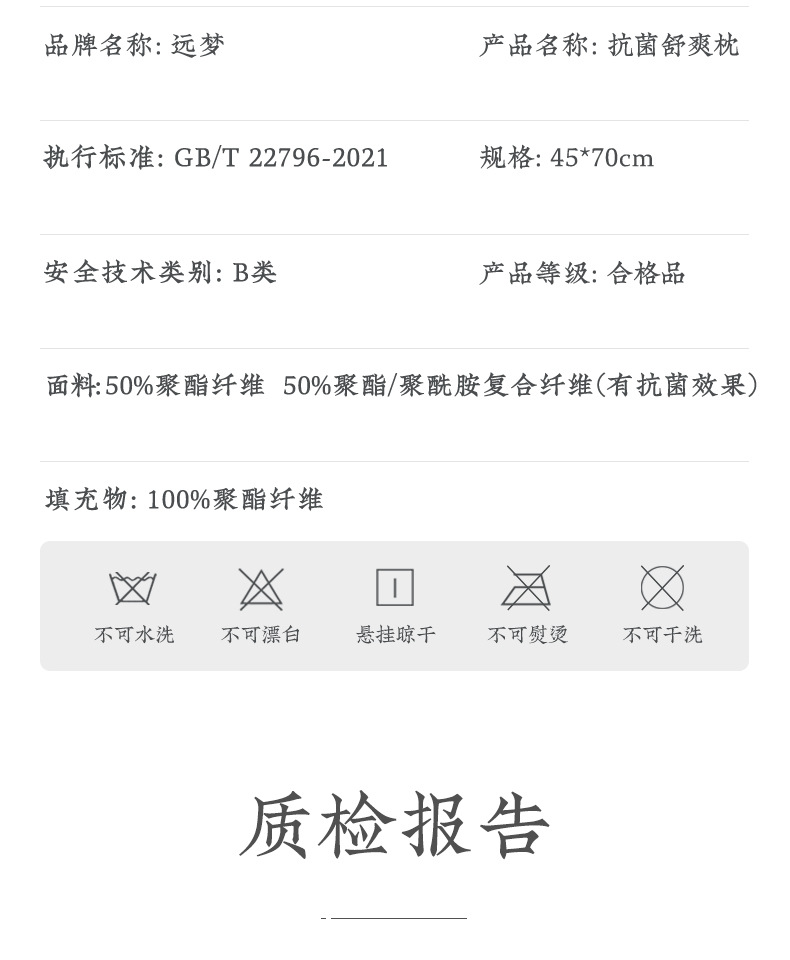 品牌名称: 远梦 产品名称: 抗菌舒爽枕

执行标准: GB/T 22796-2021 规格: 45*70cm

安全技术类别: B类 产品等级: 合格品

面料:50%聚酯纤维 50%聚酯/聚酰胺复合纤维(有抗菌效果)

填充物: 100%聚酯纤维

不可水洗 不可漂白 悬挂晾干 不可熨烫 不可干洗

质检报告