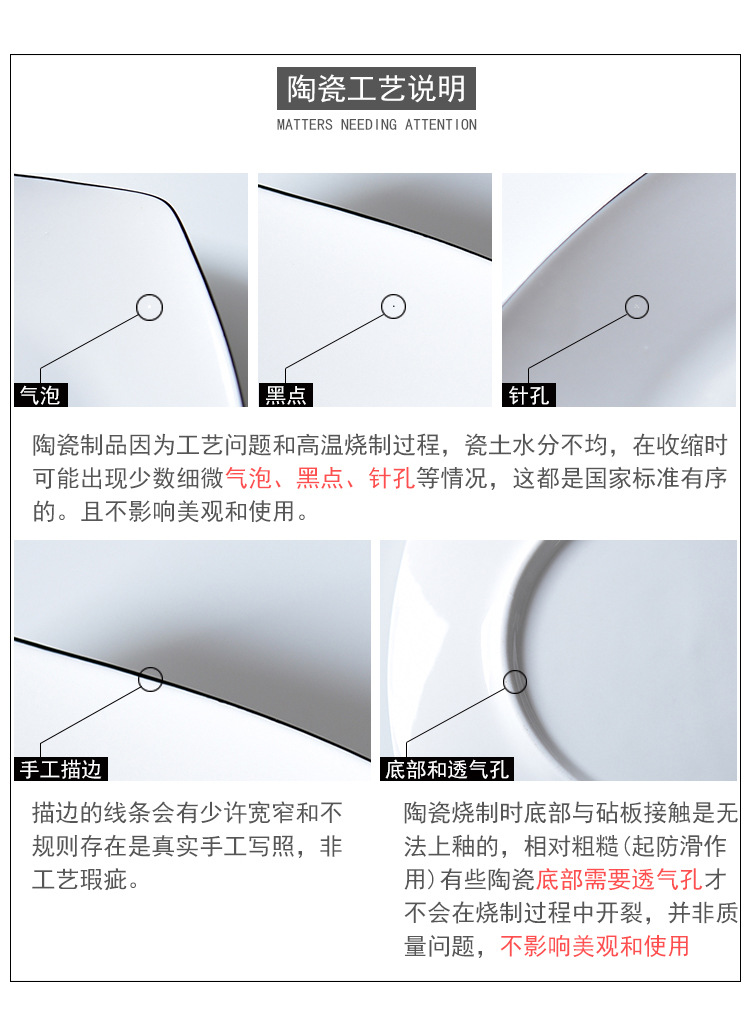 陶瓷工艺说明
MATTERS NEEDING ATTENTION

气泡

黑点

针孔

陶瓷制品因为工艺问题和高温烧制过程，瓷土水分不均，在收缩时可能出现少数细微气泡、黑点、针孔等情况，这都是国家标准有序的。且不影响美观和使用。

手工描边

底部和透气孔

描边的线条会有少许宽窄和不规则存在是真实手工写照，非工艺瑕疵。

陶瓷烧制时底部与砧板接触是无法上釉的，相对粗糙(起防滑作用)有些陶瓷底部需要透气孔才不会在烧制过程中开裂，并非质量问题，不影响美观和使用