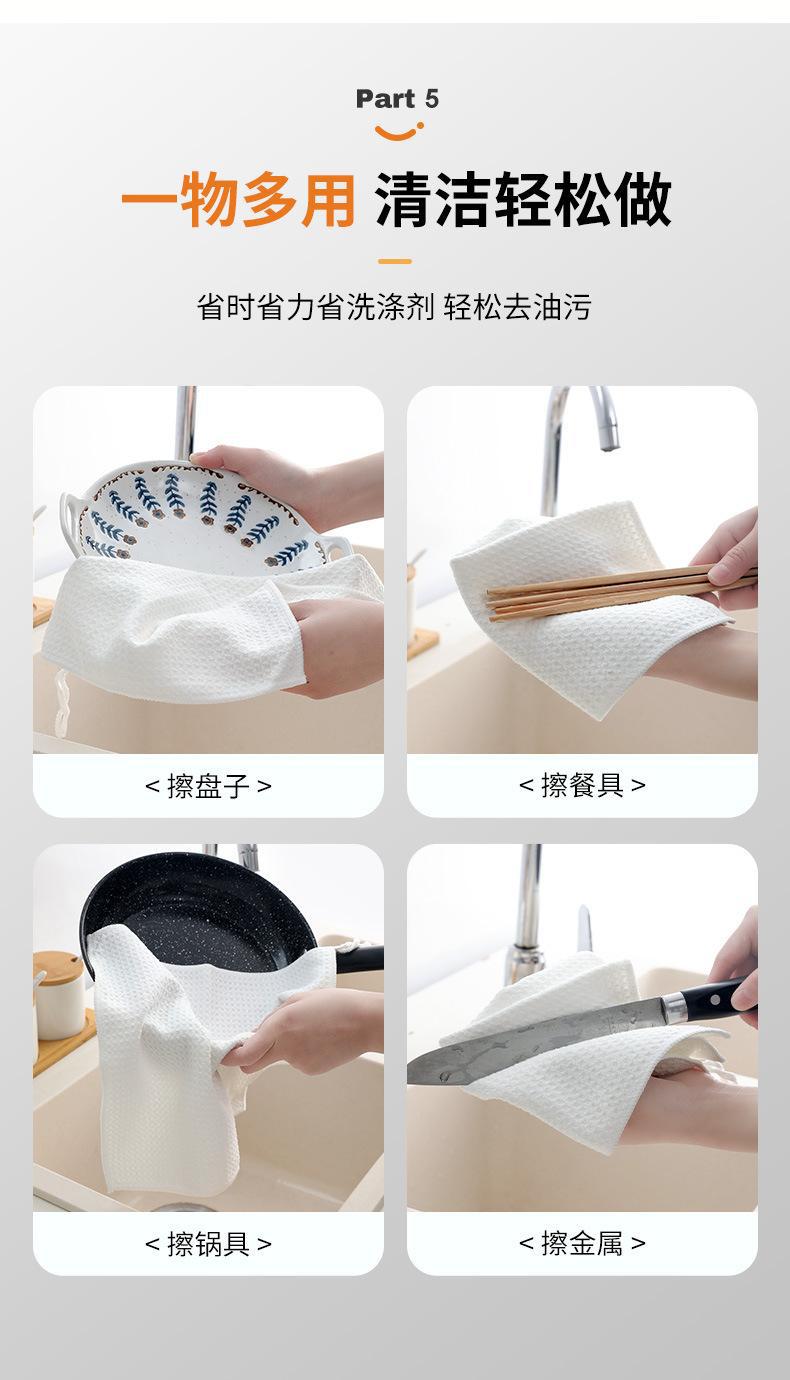 Part 5

一物多用 清洁轻松做

省时省力省洗涤剂 轻松去油污

< 擦盘子 >

< 擦餐具 >

< 擦锅具 >

< 擦金属 >