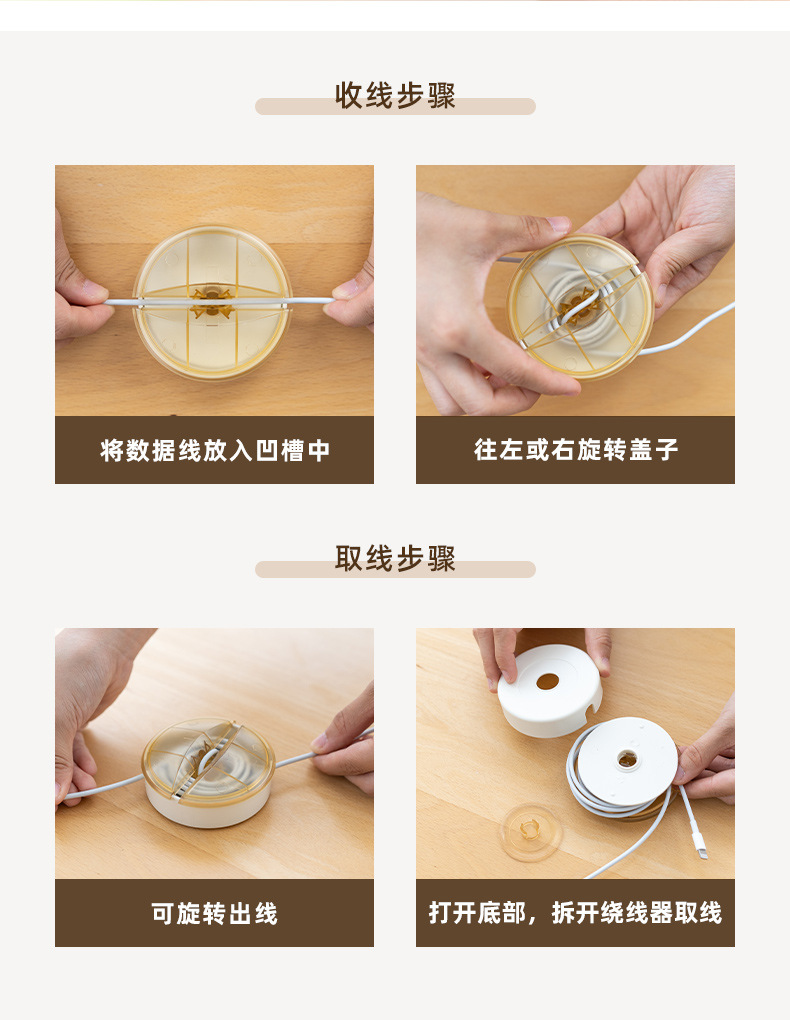 收线步骤

将数据线放入凹槽中

往左或右旋转盖子

取线步骤

可旋转出线

打开底部，拆开绕线器取线