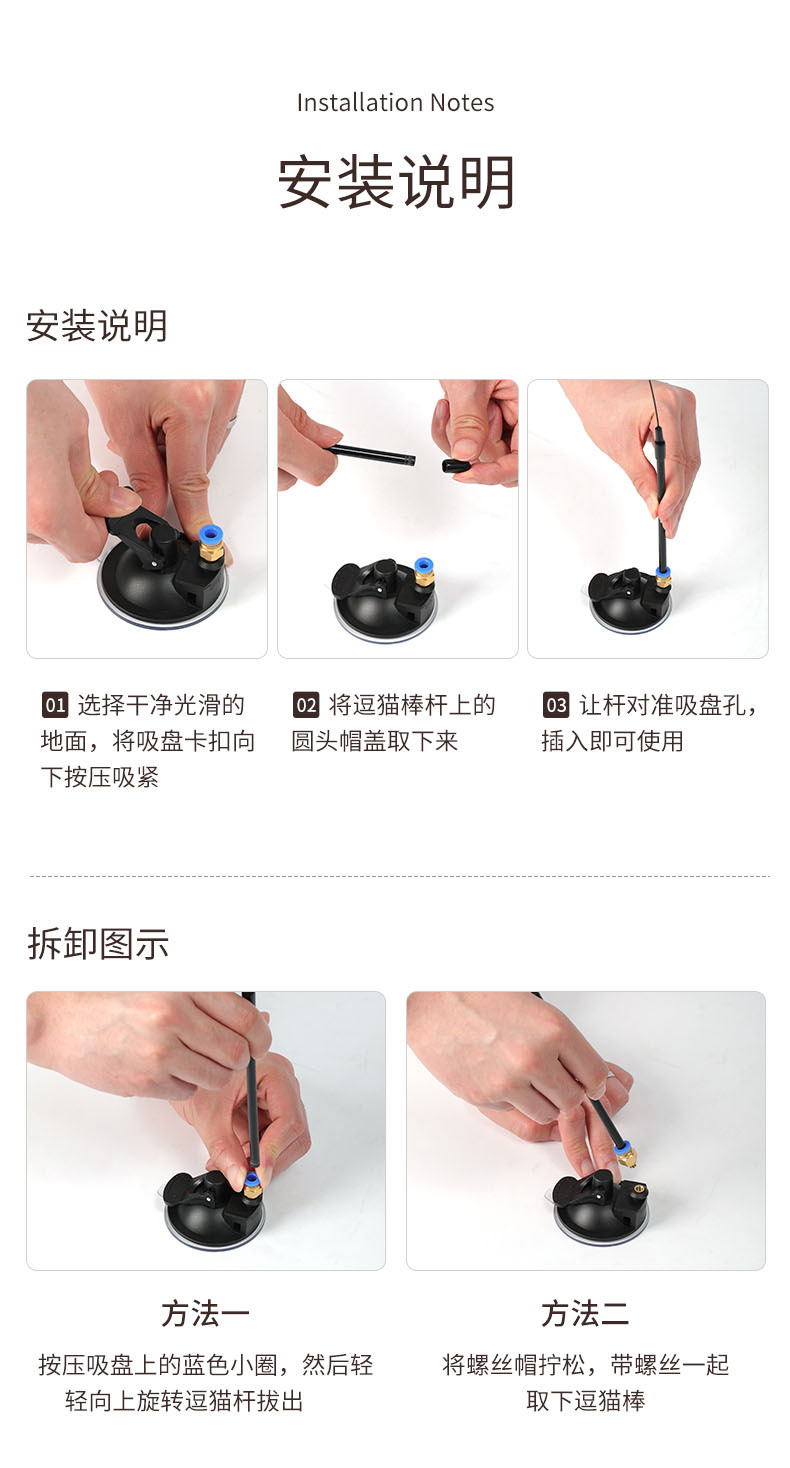 Installation Notes

安装说明

安装说明

01 选择干净光滑的地面，将吸盘卡扣向下按压吸紧

02 将逗猫棒杆上的圆头帽盖取下来

03 让杆对准吸盘孔，插入即可使用

拆卸图示

方法一

按压吸盘上的蓝色小圈，然后轻轻向上旋转逗猫杆拔出

方法二

将螺丝帽拧松，带螺丝一起取下逗猫棒