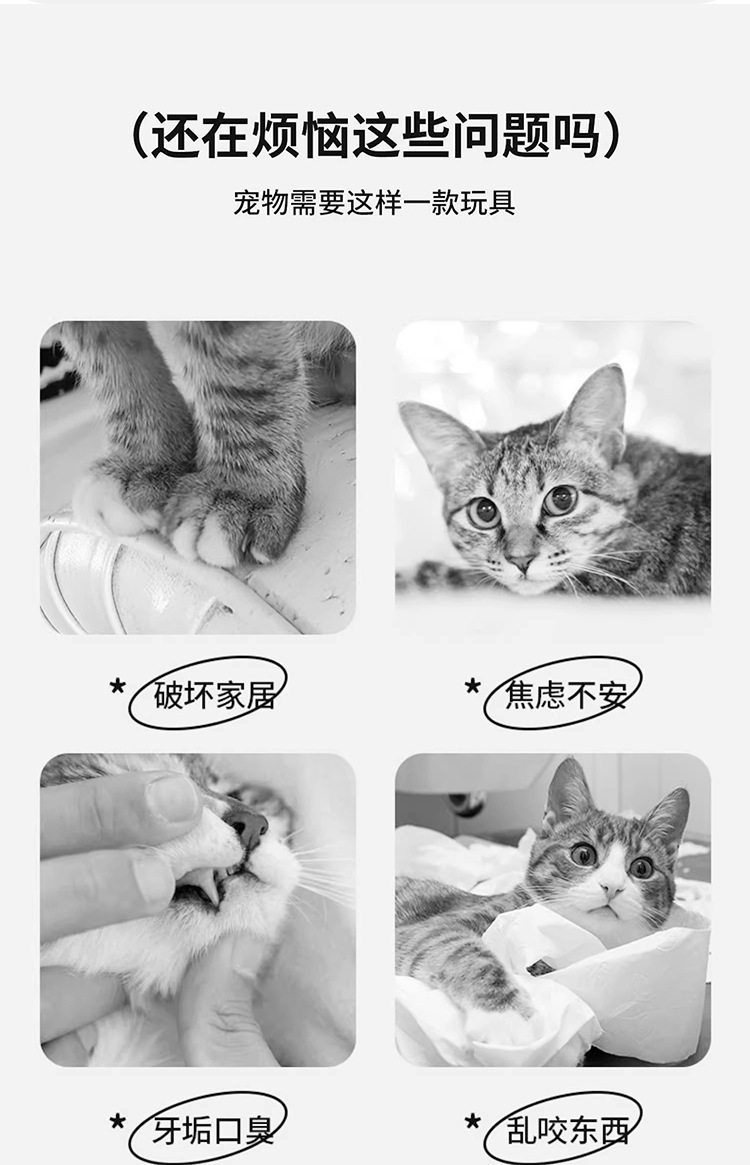 （还在烦恼这些问题吗）

宠物需要这样一款玩具

* 破坏家居

* 焦虑不安

* 牙垢口臭

* 乱咬东西