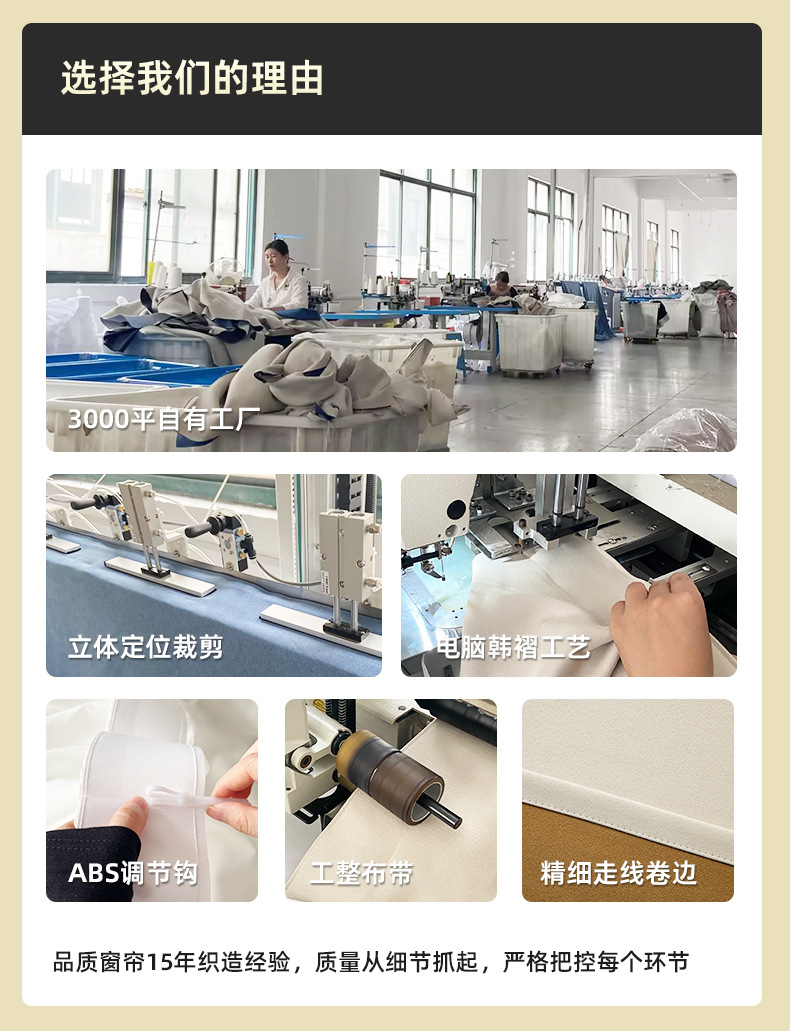 选择我们的理由

3000平自有工厂

立体定位裁剪

电脑韩褶工艺

ABS调节钩

工整布带

精细走线卷边

品质窗帘15年织造经验，质量从细节抓起，严格把控每个环节