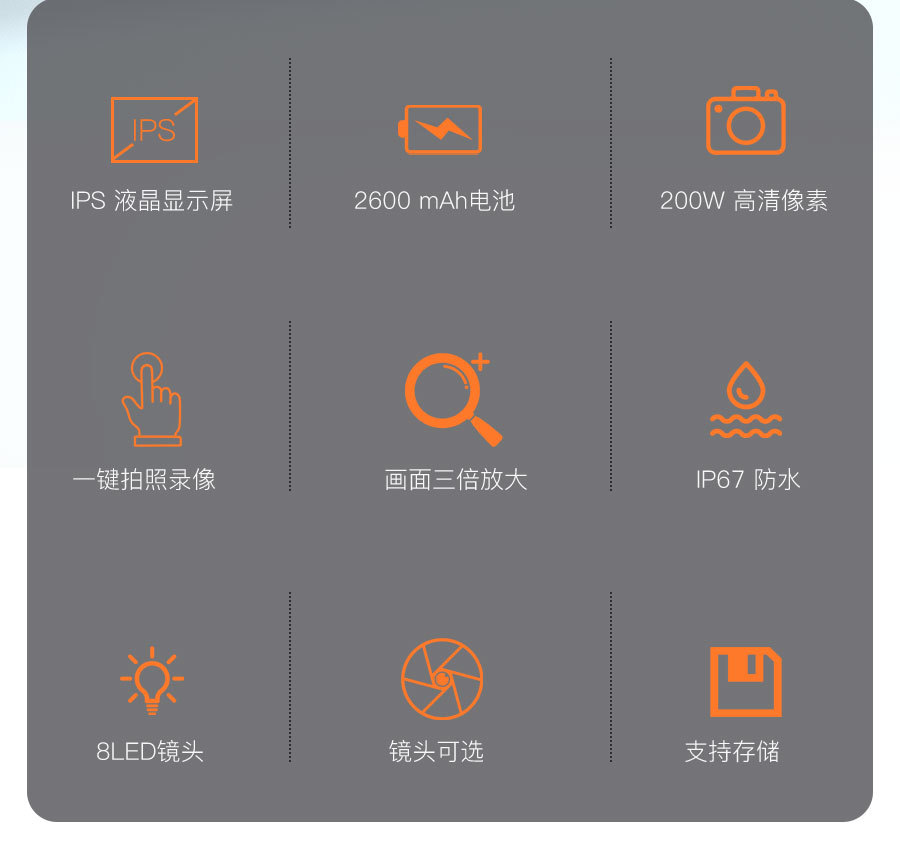 IPS

IPS 液晶显示屏

2600 mAh电池

200W 高清像素

一键拍照录像

画面三倍放大

IP67 防水

8LED镜头

镜头可选

支持存储