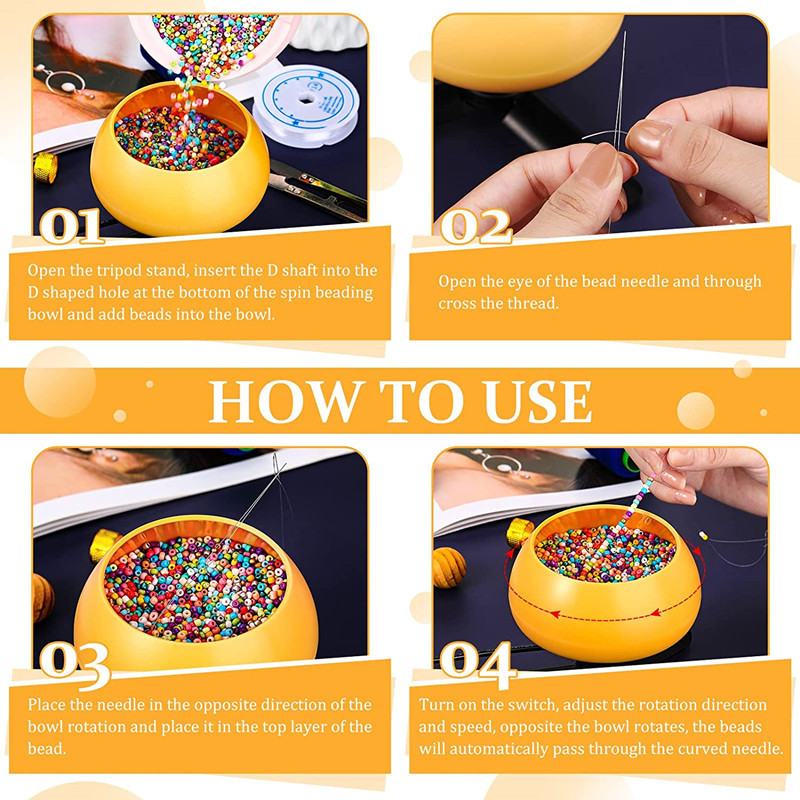 01

Open the tripod stand, insert the D shaft into the D shaped hole at the bottom of the spin beading bowl and add beads into the bowl.

02

Open the eye of the bead needle and through cross the thread.

HOW TO USE

03

Place the needle in the opposite direction of the bowl rotation and place it in the top layer of the bead.

04

Turn on the switch, adjust the rotation direction and speed, opposite the bowl rotates, the beads will automatically pass through the curved needle.