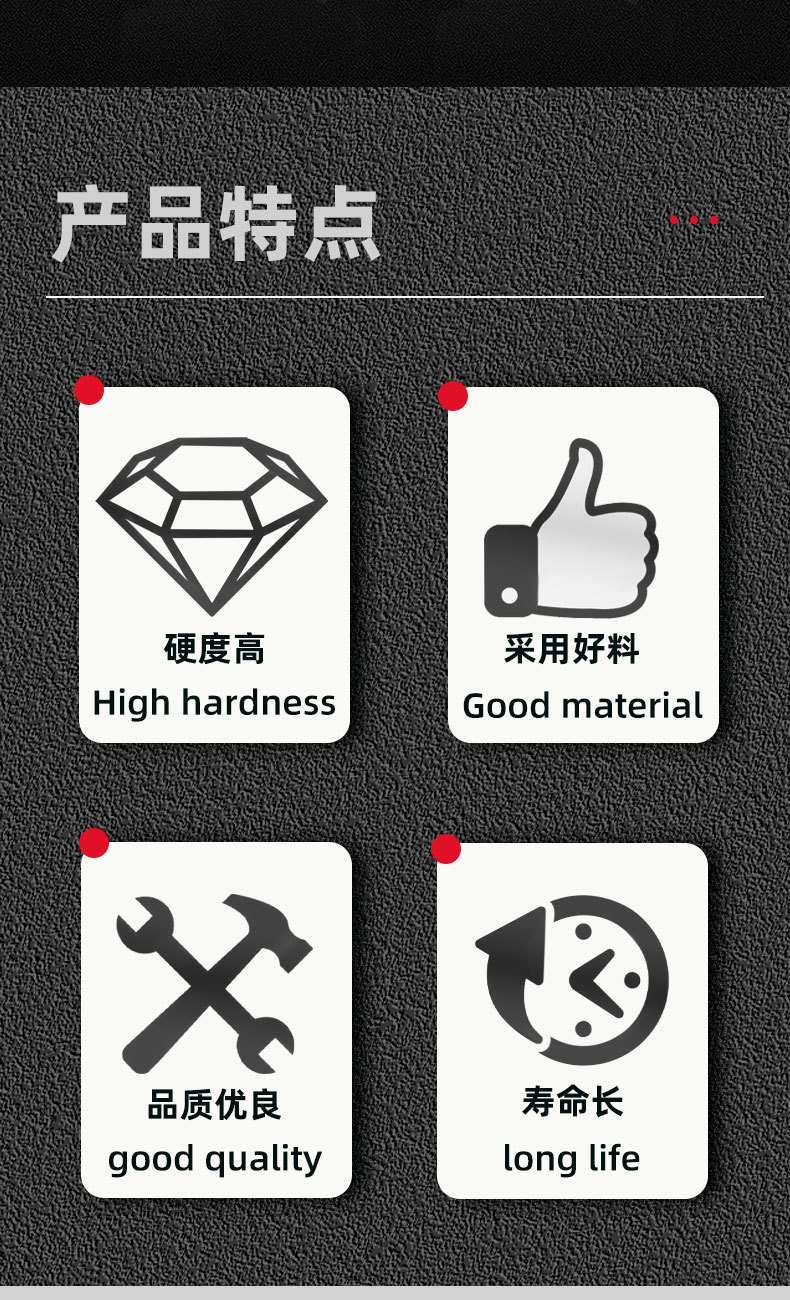 产品特点

硬度高
High hardness

采用好料
Good material

品质优良
good quality

寿命长
long life