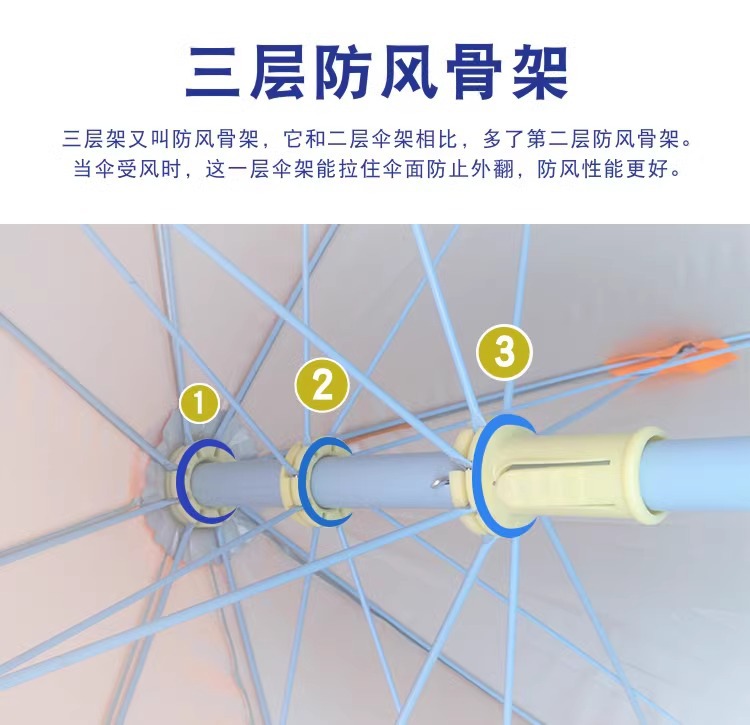 三层防风骨架

三层架又叫防风骨架，它和二层伞架相比，多了第二层防风骨架。当伞受风时，这一层伞架能拉住伞面防止外翻，防风性能更好。

1

2

3