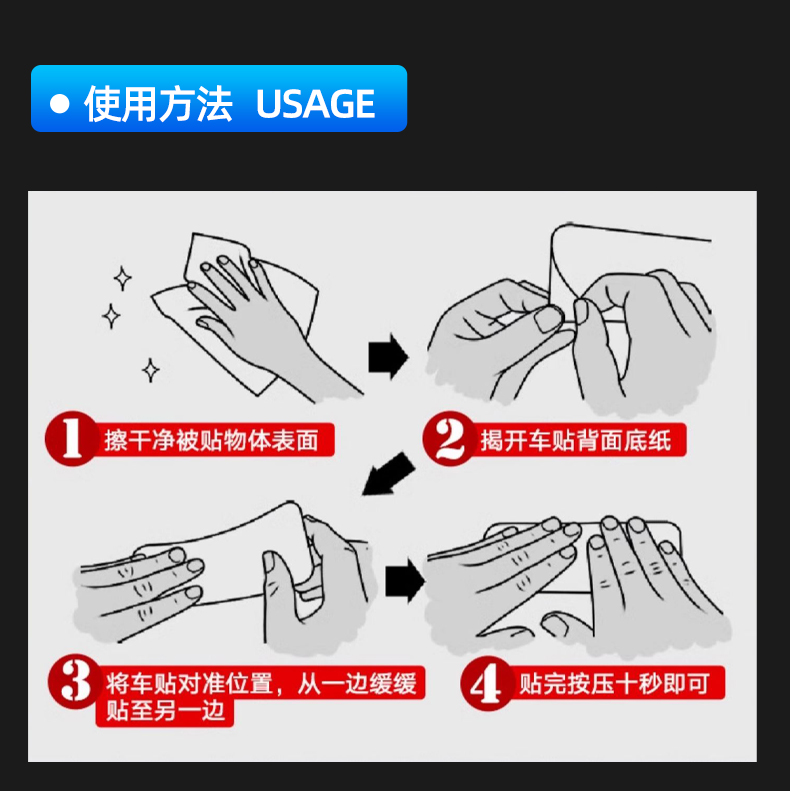 ● 使用方法 USAGE

1 擦干净被贴物体表面

2 揭开车贴背面底纸

3 将车贴对准位置，从一边缓缓贴至另一边

4 贴完按压十秒即可