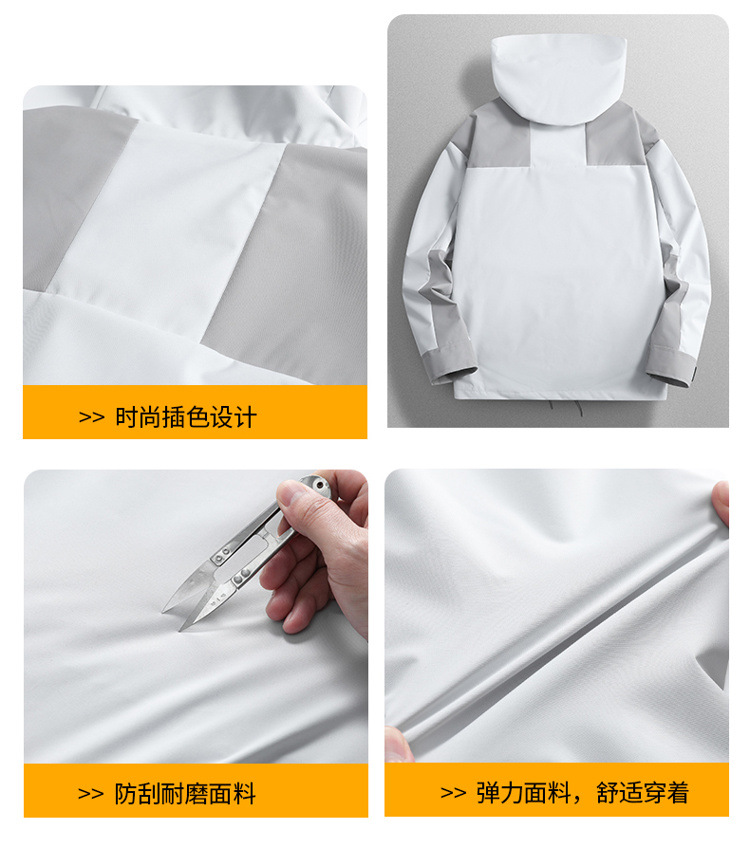 >> 时尚插色设计

>> 防刮耐磨面料

>> 弹力面料，舒适穿着