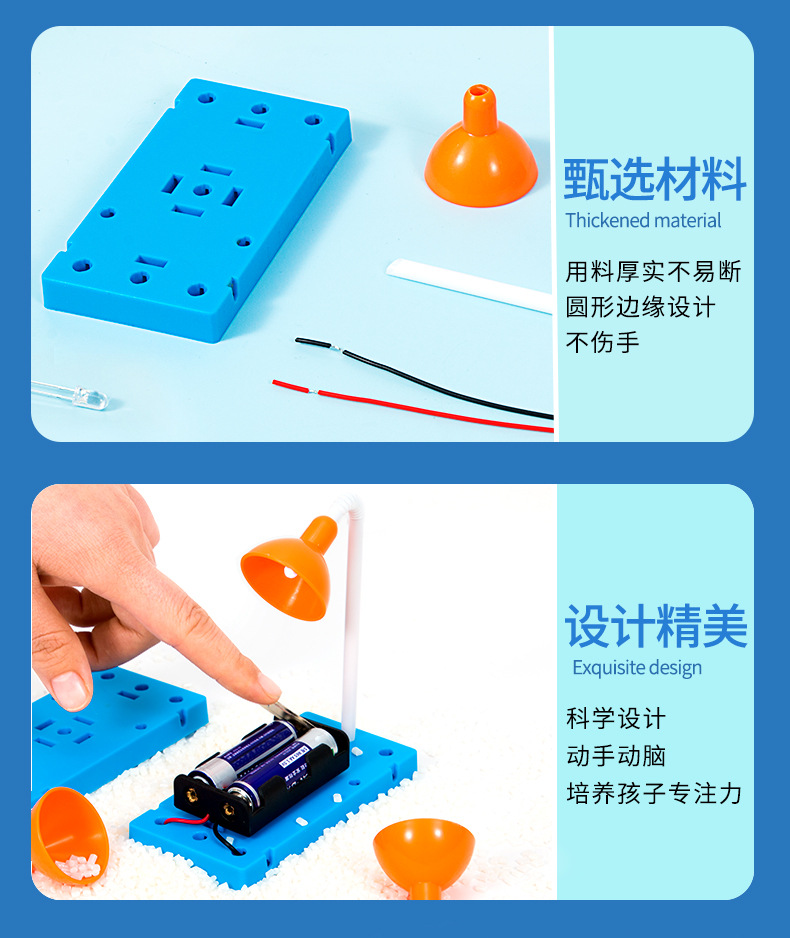 甄选材料
Thickened material

用料厚实不易断
圆形边缘设计
不伤手

设计精美
Exquisite design

科学设计
动手动脑
培养孩子专注力