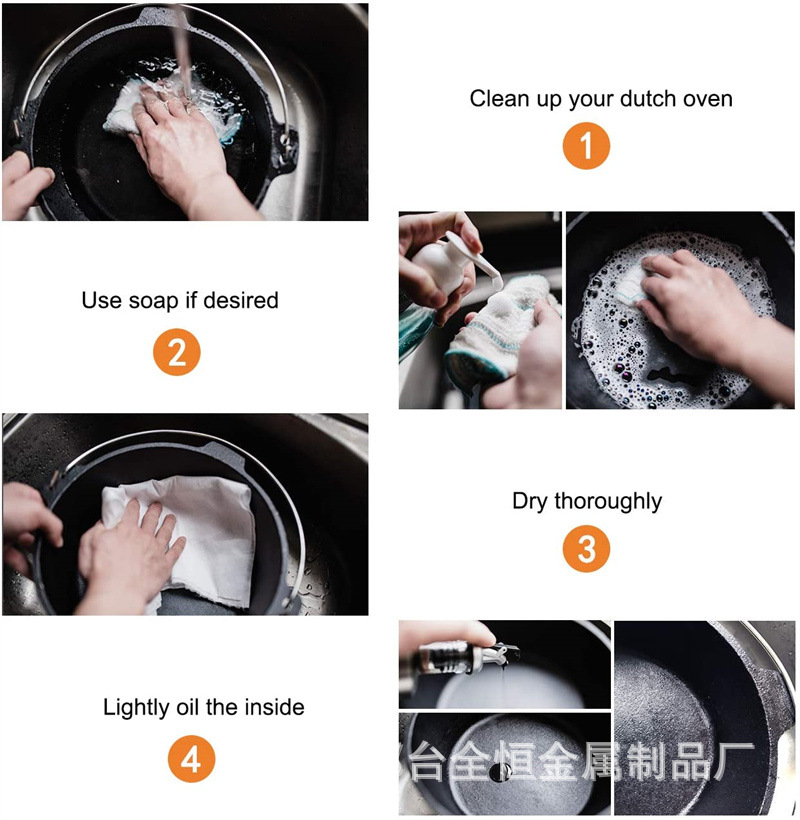 Clean up your dutch oven

1

Use soap if desired

2

Dry thoroughly

3

Lightly oil the inside

4

台全恒金属制品厂