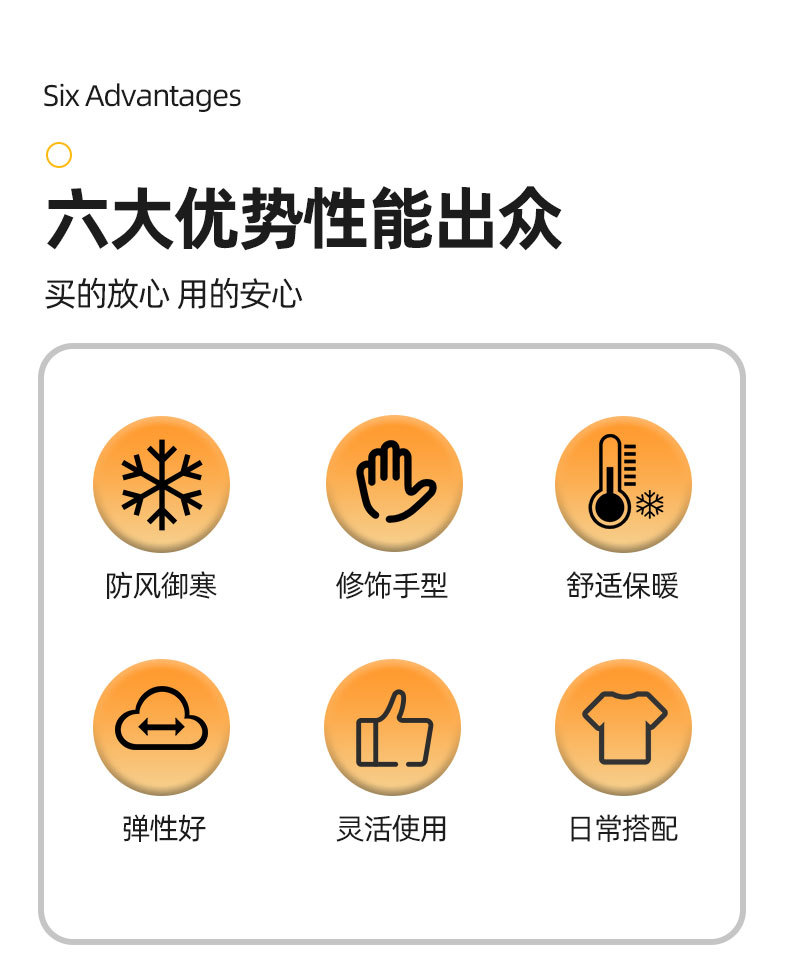 Six Advantages

六大优势性能出众

买的放心 用的安心

防风御寒

修饰手型

舒适保暖

弹性好

灵活使用

日常搭配