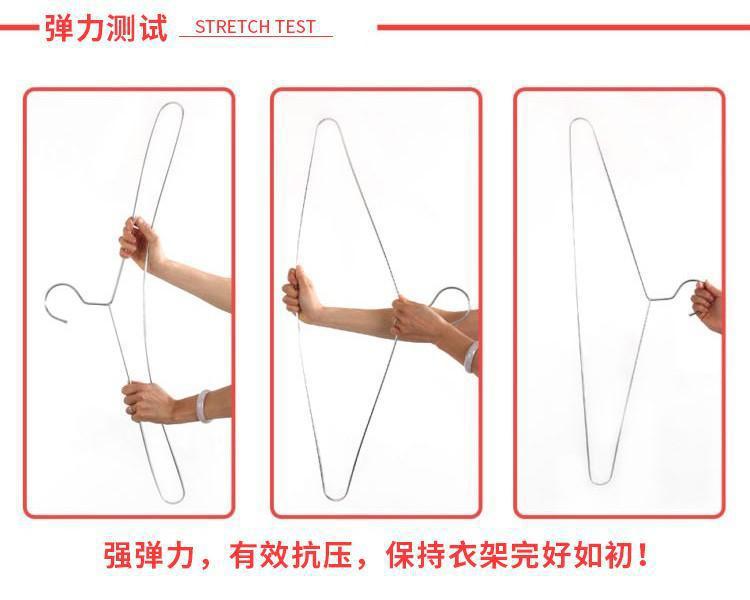 弹力测试 STRETCH TEST

强弹力，有效抗压，保持衣架完好如初！