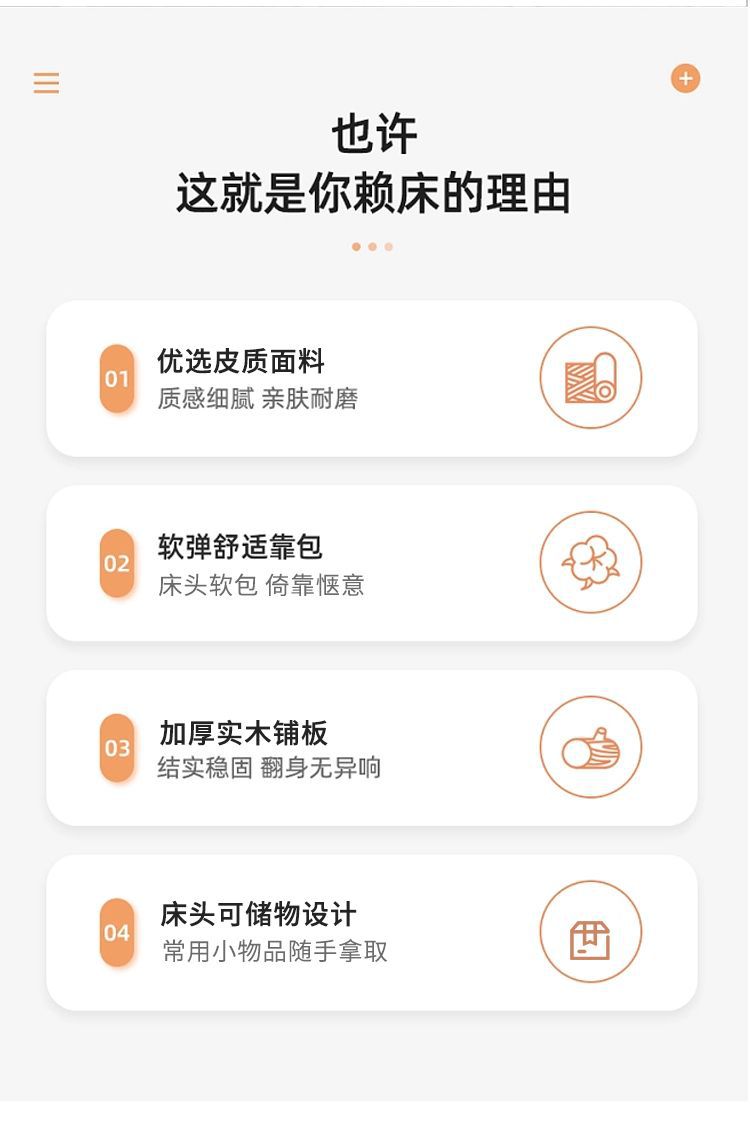 也许
这就是你赖床的理由

01
优选皮质面料
质感细腻 亲肤耐磨

02
软弹舒适靠包
床头软包 倚靠惬意

03
加厚实木铺板
结实稳固 翻身无异响

04
床头可储物设计
常用小物品随手拿取