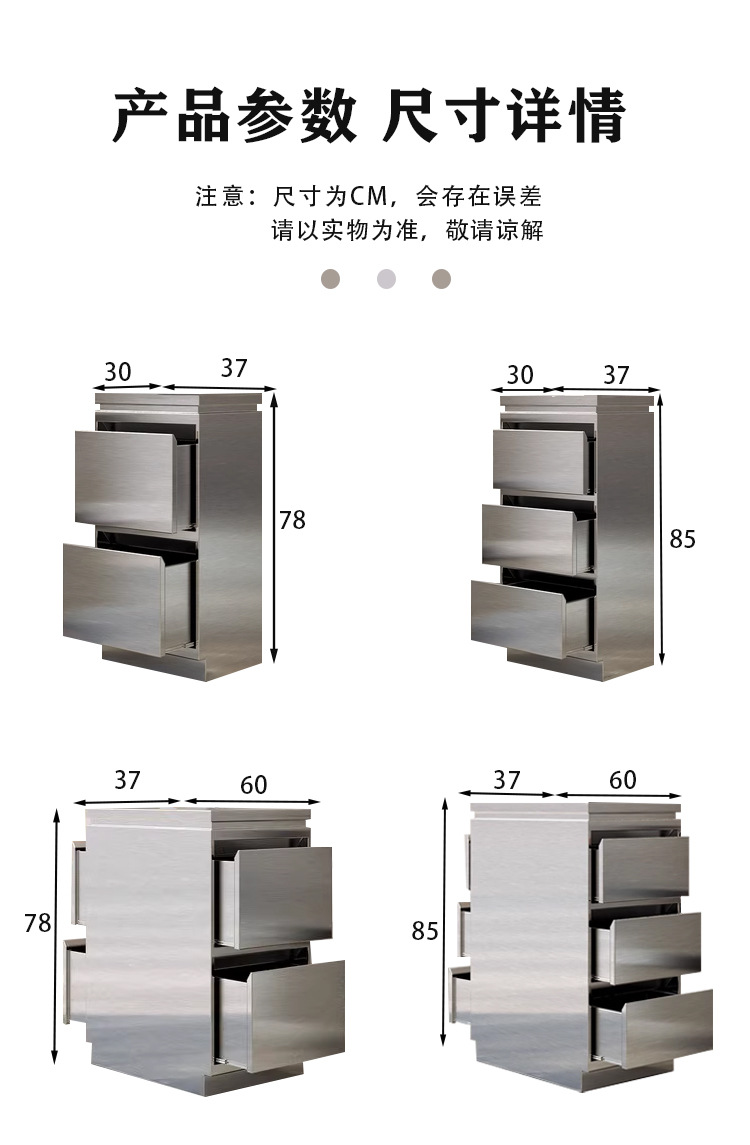 产品参数 尺寸详情

注意：尺寸为CM，会存在误差
请以实物为准，敬请谅解

30 37
78

30 37
85

37 60
78

37 60
85