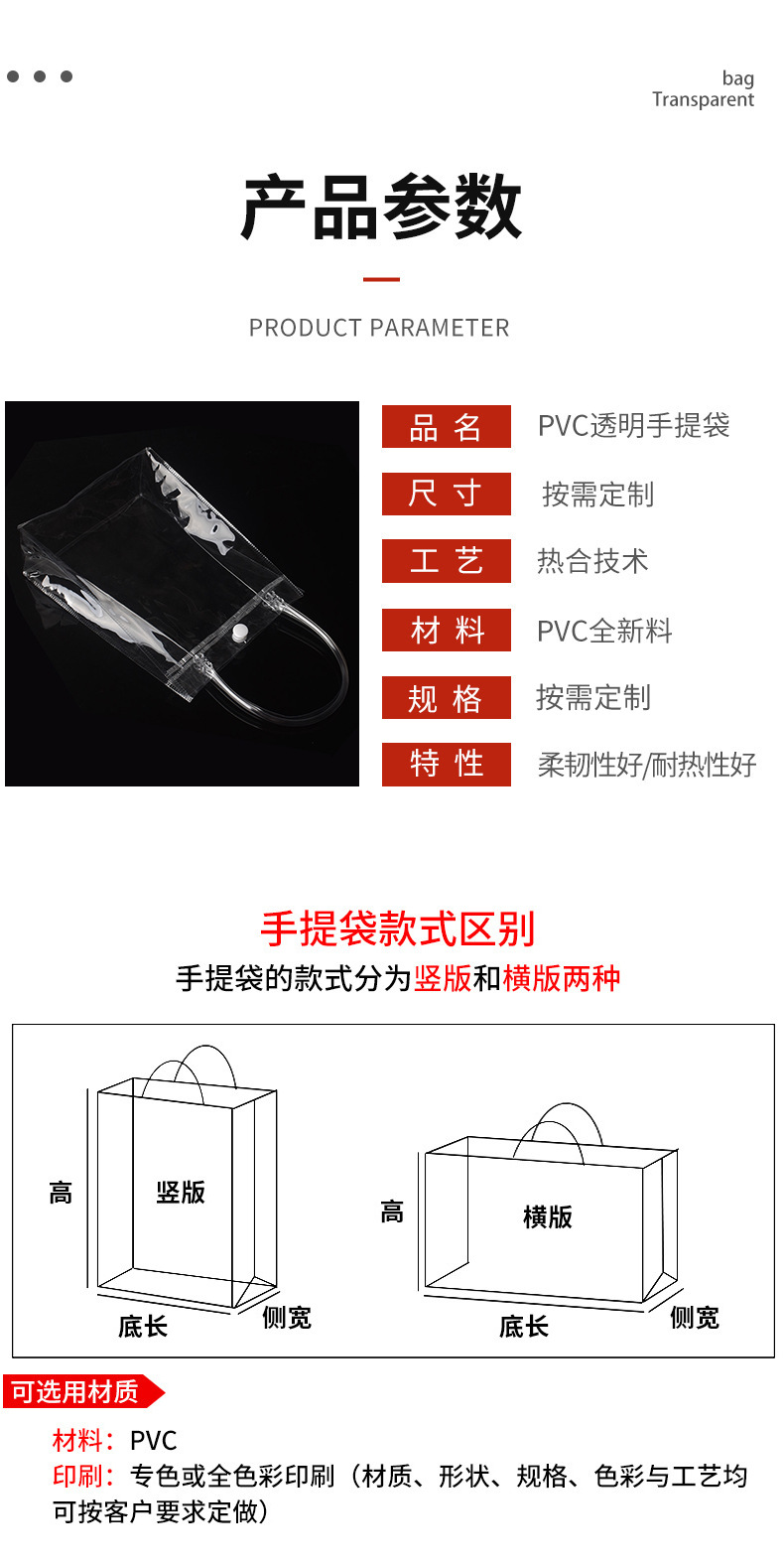 bag
Transparent

产品参数

PRODUCT PARAMETER

| 品 名 | PVC透明手提袋 |
|---|---|
| 尺 寸 | 按需定制 |
| 工 艺 | 热合技术 |
| 材 料 | PVC全新料 |
| 规 格 | 按需定制 |
| 特 性 | 柔韧性好/耐热性好 |

手提袋款式区别
手提袋的款式分为竖版和横版两种

高
竖版
底长
侧宽

高
横版
底长
侧宽

可选用材质

材料：PVC
印刷：专色或全色彩印刷（材质、形状、规格、色彩与工艺均可按客户要求定做）