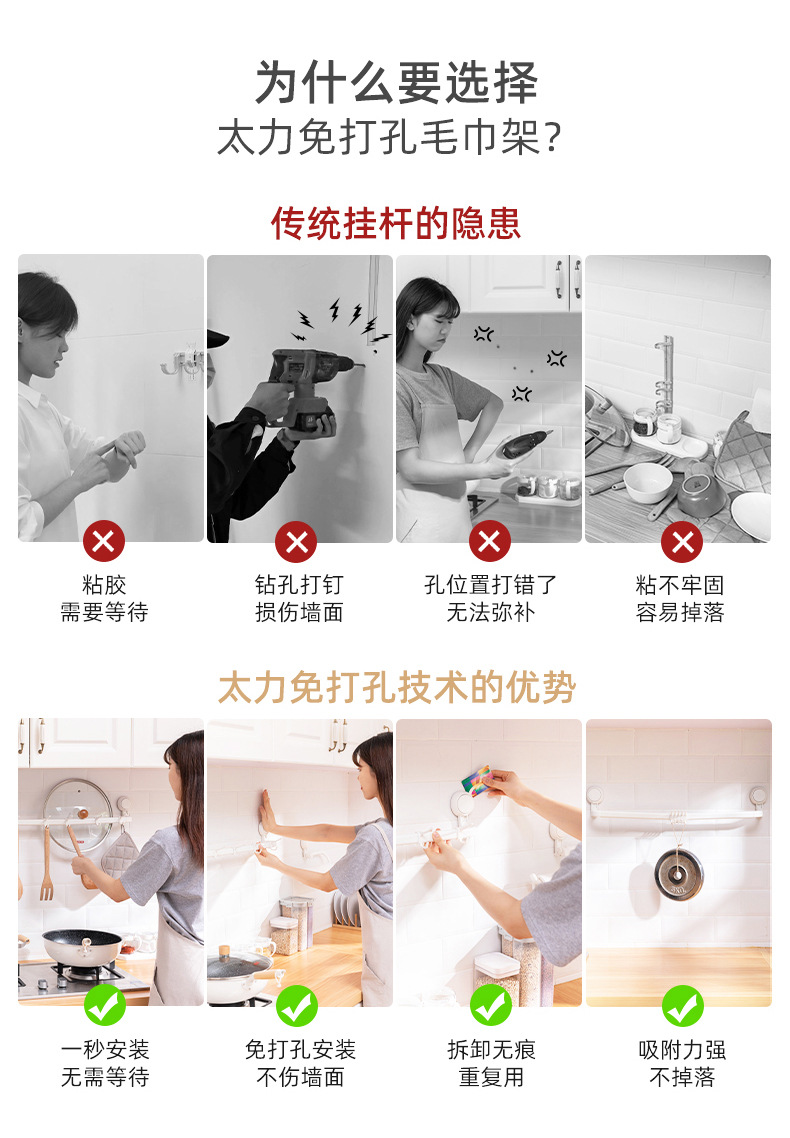 为什么要选择
太力免打孔毛巾架？

传统挂杆的隐患

粘胶
需要等待

钻孔打钉
损伤墙面

孔位置打错了
无法弥补

粘不牢固
容易掉落

太力免打孔技术的优势

一秒安装
无需等待

免打孔安装
不伤墙面

拆卸无痕
重复用

吸附力强
不掉落