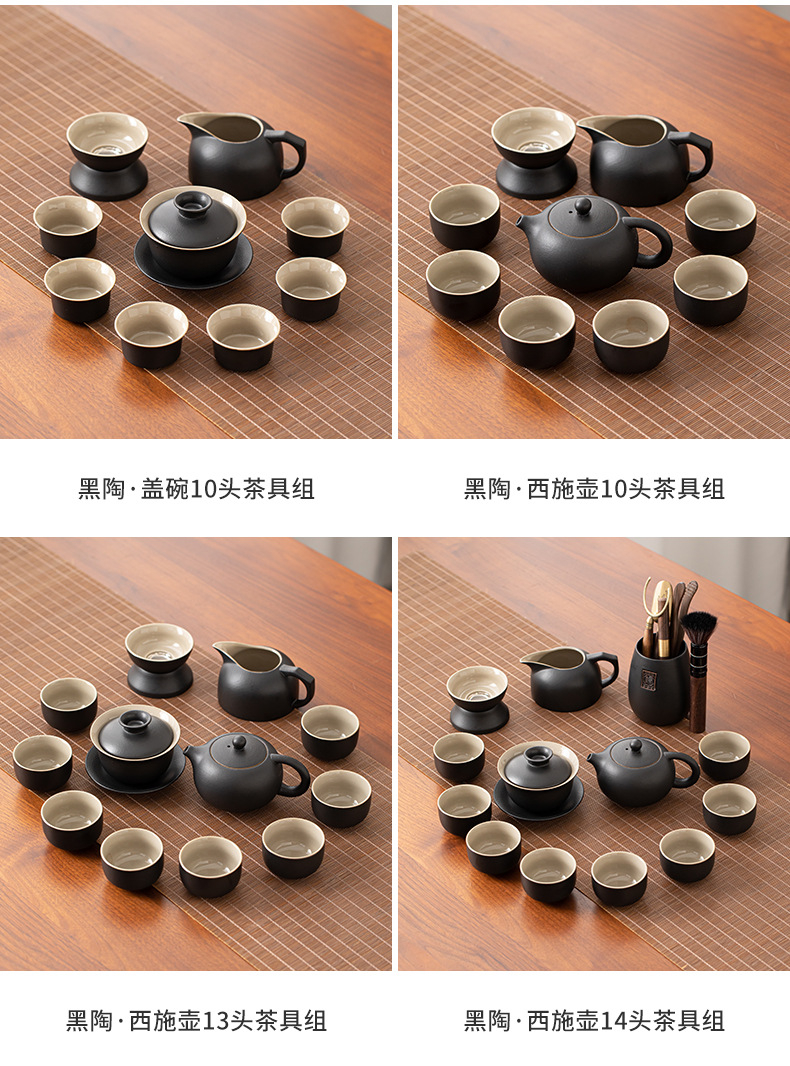 黑陶·盖碗10头茶具组

黑陶·西施壶10头茶具组

黑陶·西施壶13头茶具组

黑陶·西施壶14头茶具组