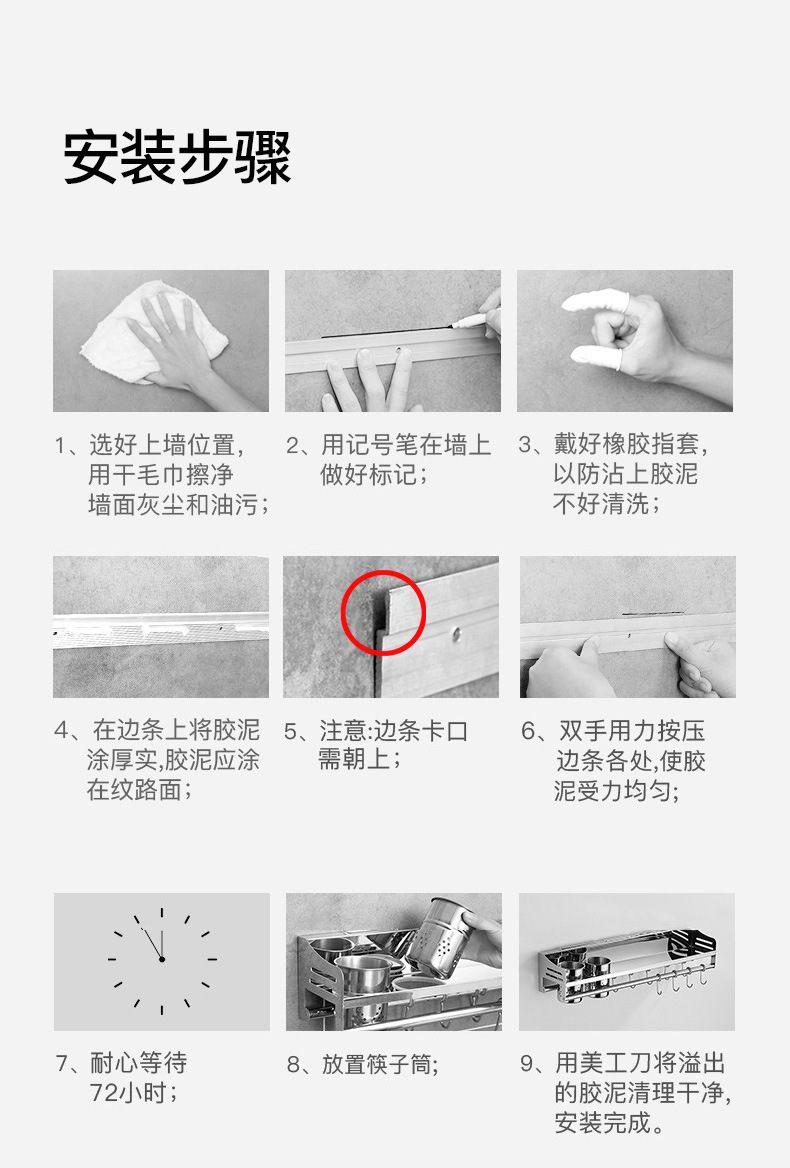 安装步骤

1、选好上墙位置，用干毛巾擦净墙面灰尘和油污；

2、用记号笔在墙上做好标记；

3、戴好橡胶指套，以防沾上胶泥不好清洗；

4、在边条上将胶泥涂厚实,胶泥应涂在纹路面；

5、注意:边条卡口需朝上；

6、双手用力按压边条各处,使胶泥受力均匀;

7、耐心等待72小时；

8、放置筷子筒;

9、用美工刀将溢出的胶泥清理干净，安装完成。