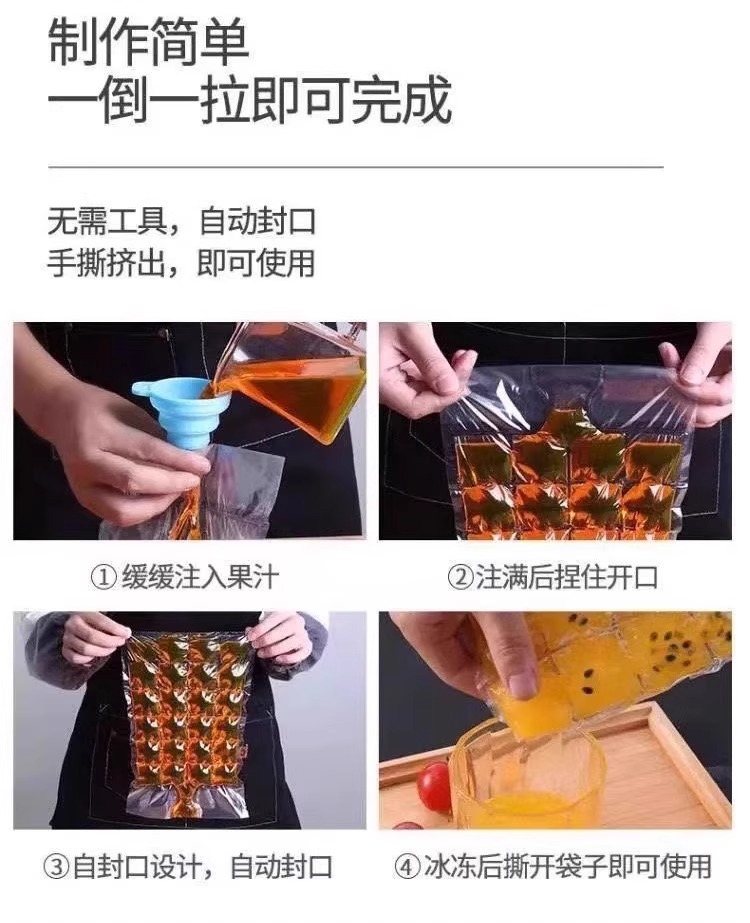 制作简单
一倒一拉即可完成

无需工具，自动封口
手撕挤出，即可使用

①缓缓注入果汁

②注满后捏住开口

③自封口设计，自动封口

④冰冻后撕开袋子即可使用