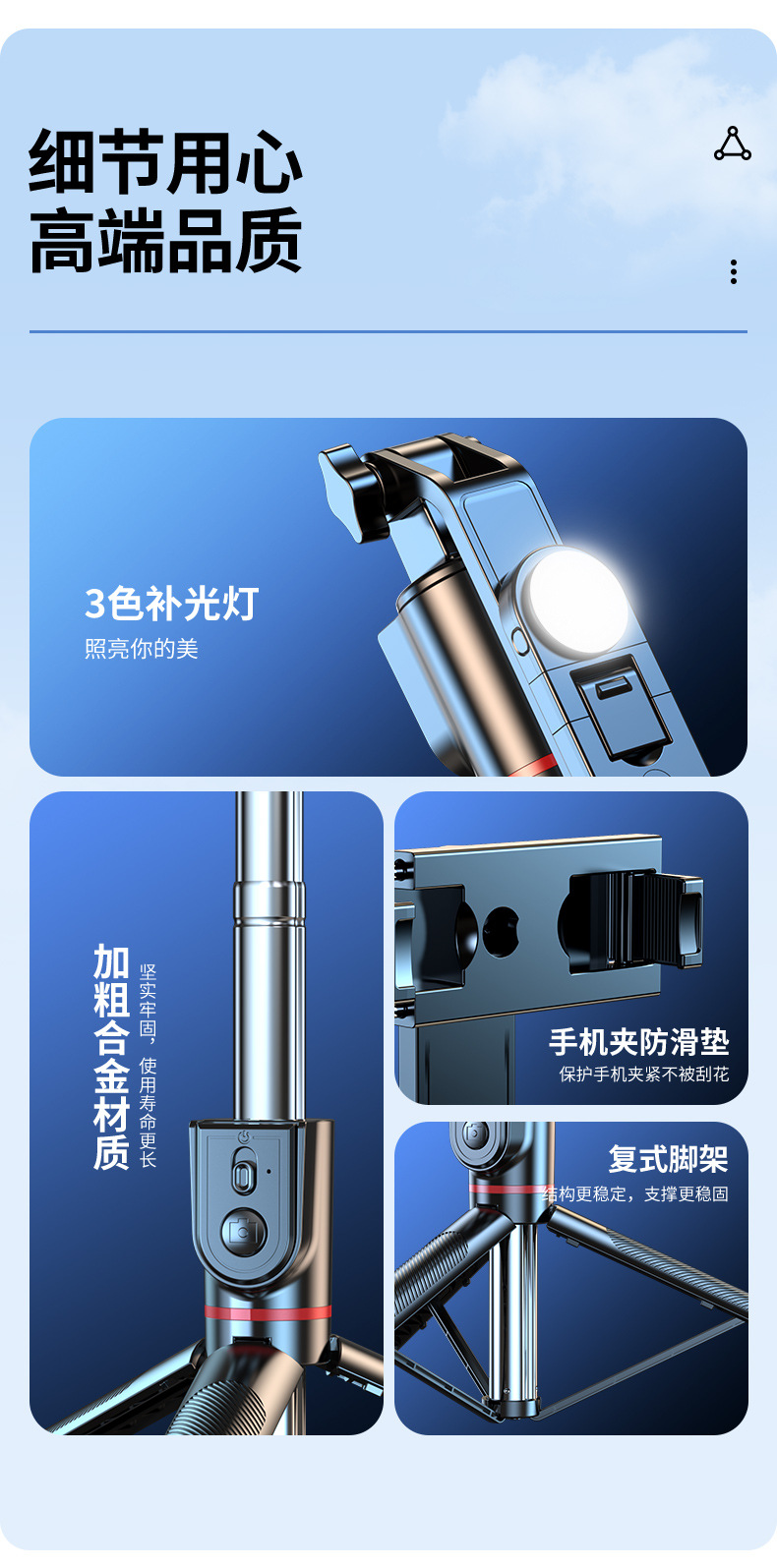 细节用心
高端品质

3色补光灯
照亮你的美

加粗合金材质
坚实牢固，使用寿命更长

手机夹防滑垫
保护手机夹紧不被刮花

复式脚架
结构更稳定，支撑更稳固