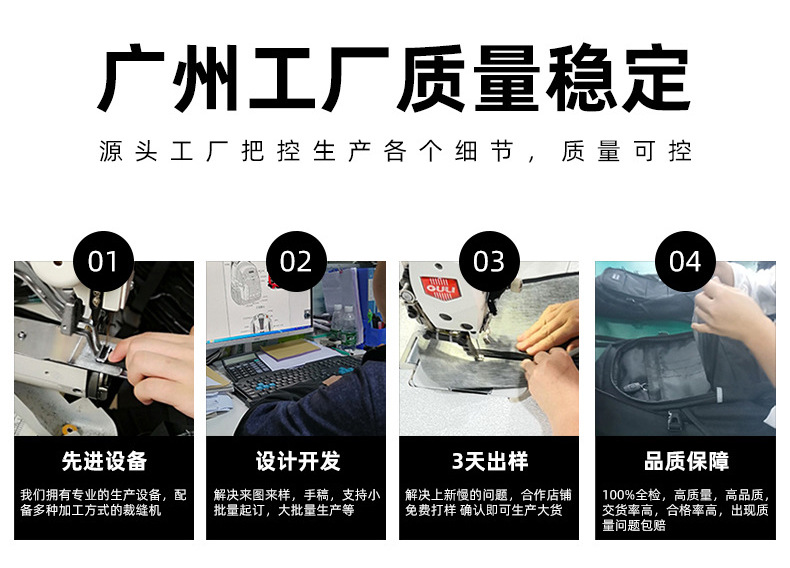 广州工厂质量稳定

源头工厂把控生产各个细节，质量可控

01

先进设备

我们拥有专业的生产设备，配备多种加工方式的裁缝机

02

设计开发

解决来图来样，手稿，支持小批量起订，大批量生产等

03

OULI

3天出样

解决上新慢的问题，合作店铺免费打样 确认即可生产大货

04

品质保障

100%全检，高质量，高品质，交货率高，合格率高，出现质量问题包赔