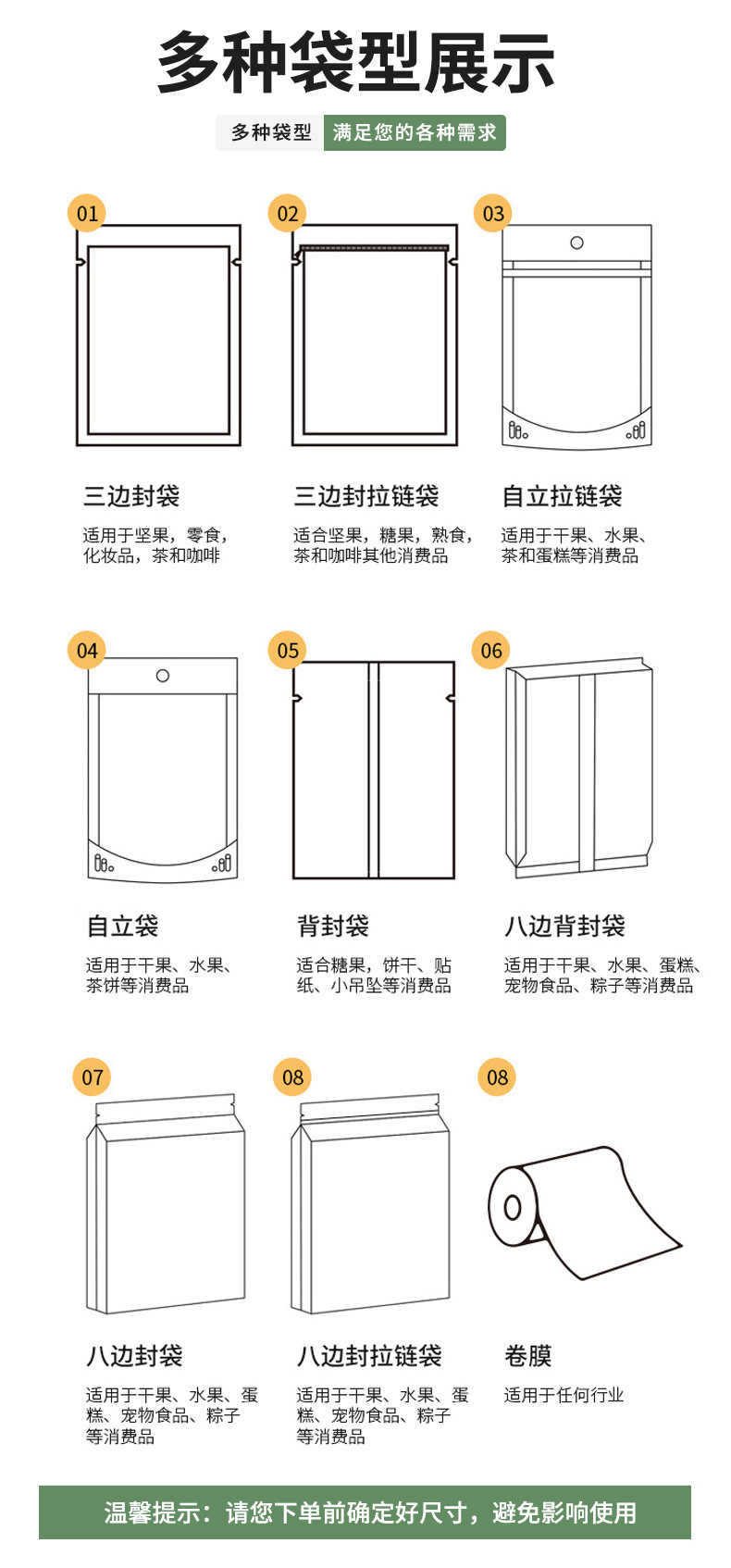 多种袋型展示

多种袋型 满足您的各种需求

01

三边封袋

适用于坚果，零食，化妆品，茶和咖啡

02

三边封拉链袋

适合坚果，糖果，熟食，茶和咖啡其他消费品

03

自立拉链袋

适用于干果、水果、茶和蛋糕等消费品

04

自立袋

适用于干果、水果、茶饼等消费品

05

背封袋

适合糖果，饼干、贴纸、小吊坠等消费品

06

八边背封袋

适用于干果、水果、蛋糕、宠物食品、粽子等消费品

07

八边封袋

适用于干果、水果、蛋糕、宠物食品、粽子等消费品

08

八边封拉链袋

适用于干果、水果、蛋糕、宠物食品、粽子等消费品

08

卷膜

适用于任何行业

温馨提示：请您下单前确定好尺寸，避免影响使用