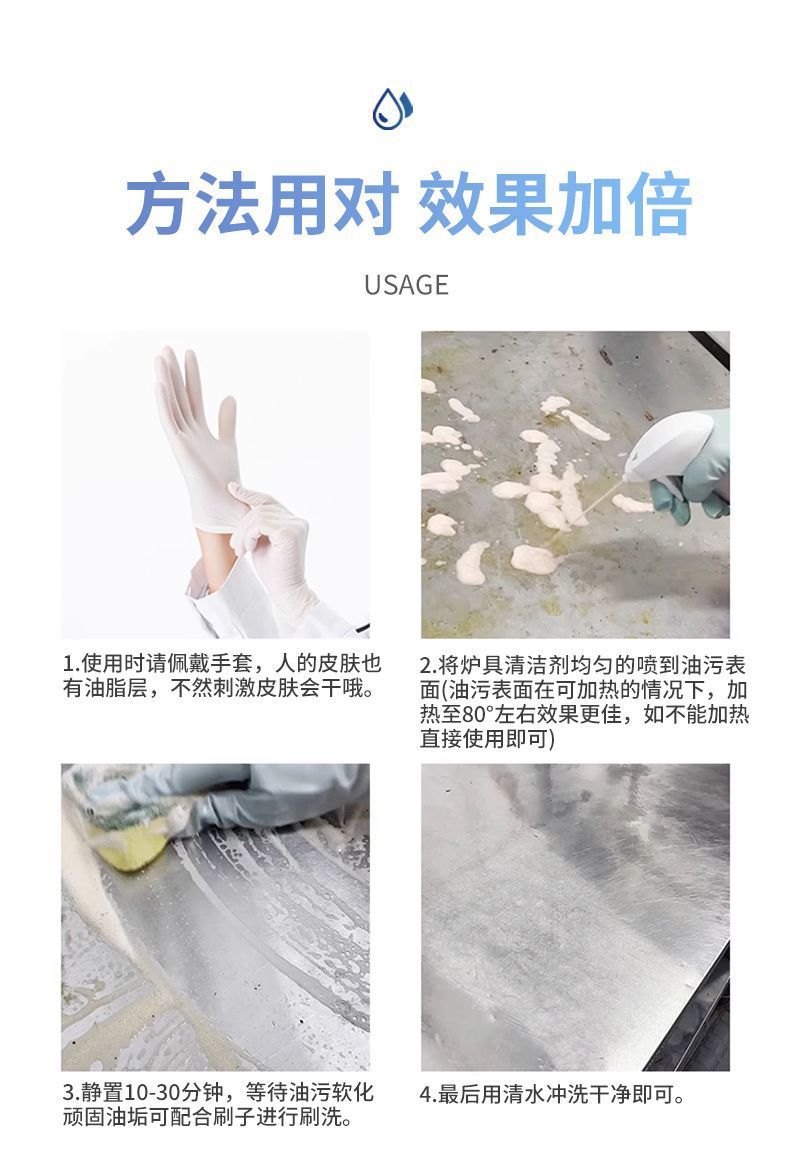 方法用对 效果加倍

USAGE

1.使用时请佩戴手套，人的皮肤也有油脂层，不然刺激皮肤会干哦。

2.将炉具清洁剂均匀的喷到油污表面(油污表面在可加热的情况下，加热至80°左右效果更佳，如不能加热直接使用即可)

3.静置10-30分钟，等待油污软化顽固油垢可配合刷子进行刷洗。

4.最后用清水冲洗干净即可。