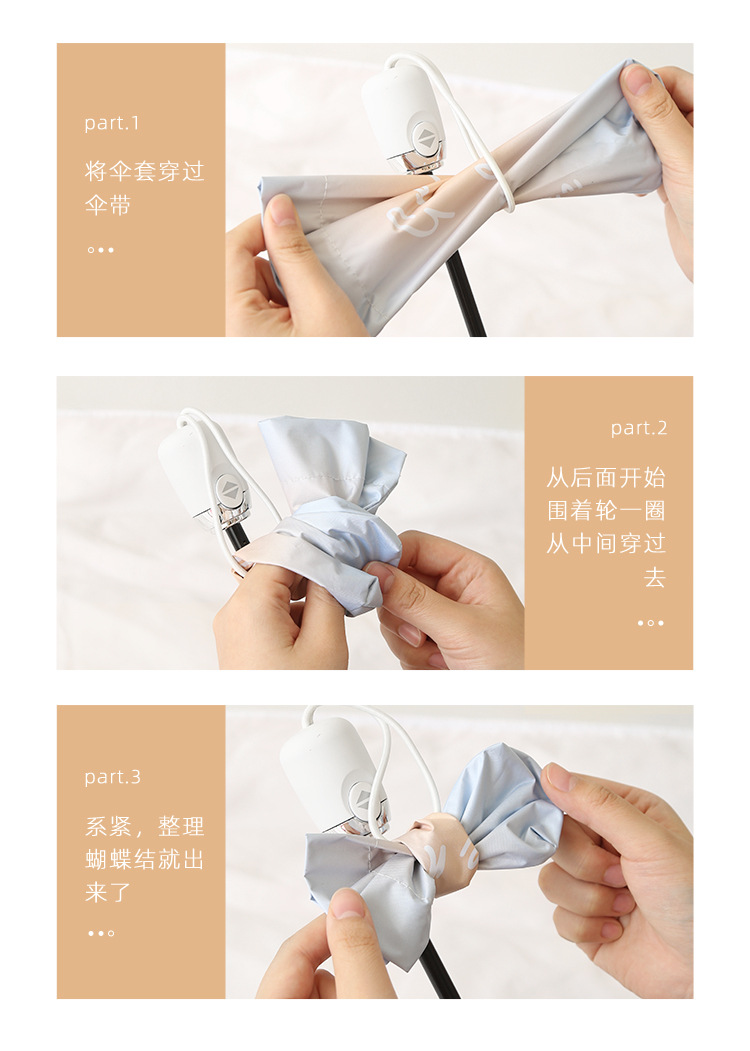 part.1

将伞套穿过伞带

part.2

从后面开始围着轮一圈从中间穿过去

part.3

系紧，整理蝴蝶结就出来了