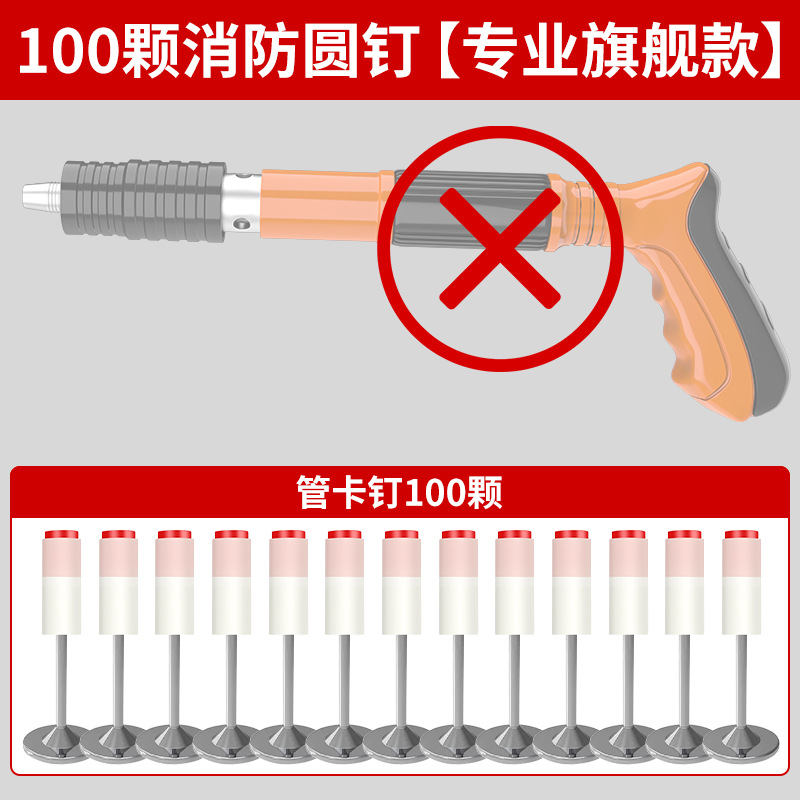 100颗消防圆钉【专业旗舰款】

管卡钉100颗